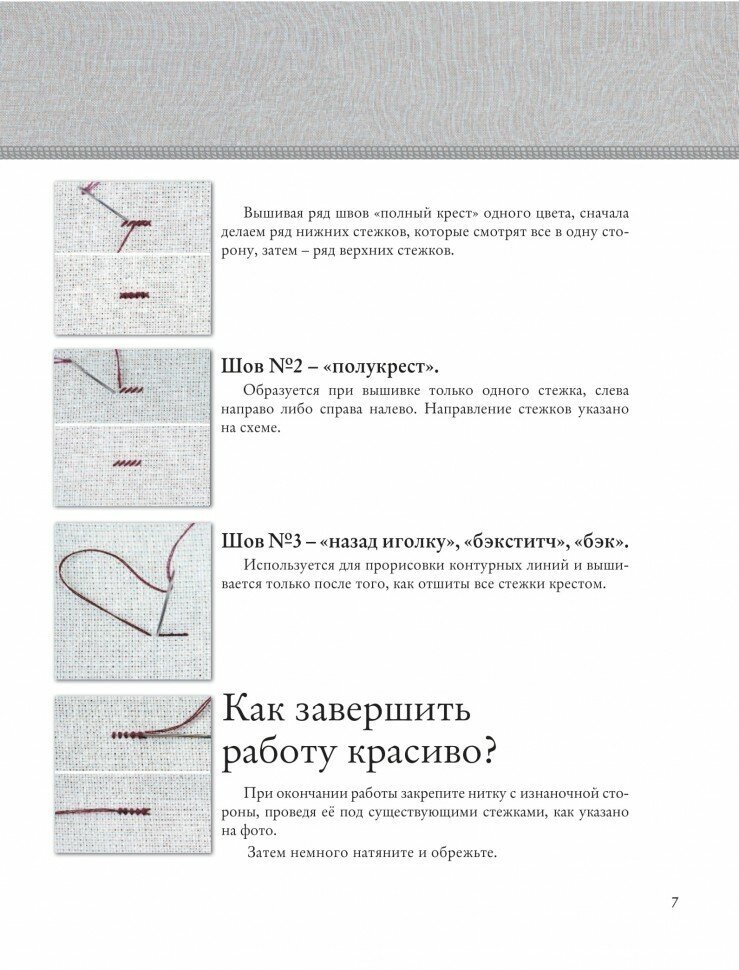 Вышивая ряд швов «полный крест» одного цвета, сначала делаем ряд нижних стежков, которые смотрят все в одну сторону, затем – ряд верхних стежков.

Шов №2 – «полукрест».

Образуется при вышивке только одного стежка, слева направо либо справа налево. Направление стежков указано на схеме.

Шов №3 – «назад иголку», «бэкститч», «бэк».

Используется для прорисовки контурных линий и вышивается только после того, как отшиты все стежки крестом.

Как завершить работу красиво?

При окончании работы закрепите нитку с изнаночной стороны, проведя её под существующими стежками, как указано на фото.

Затем немного натяните и обрежьте.

7