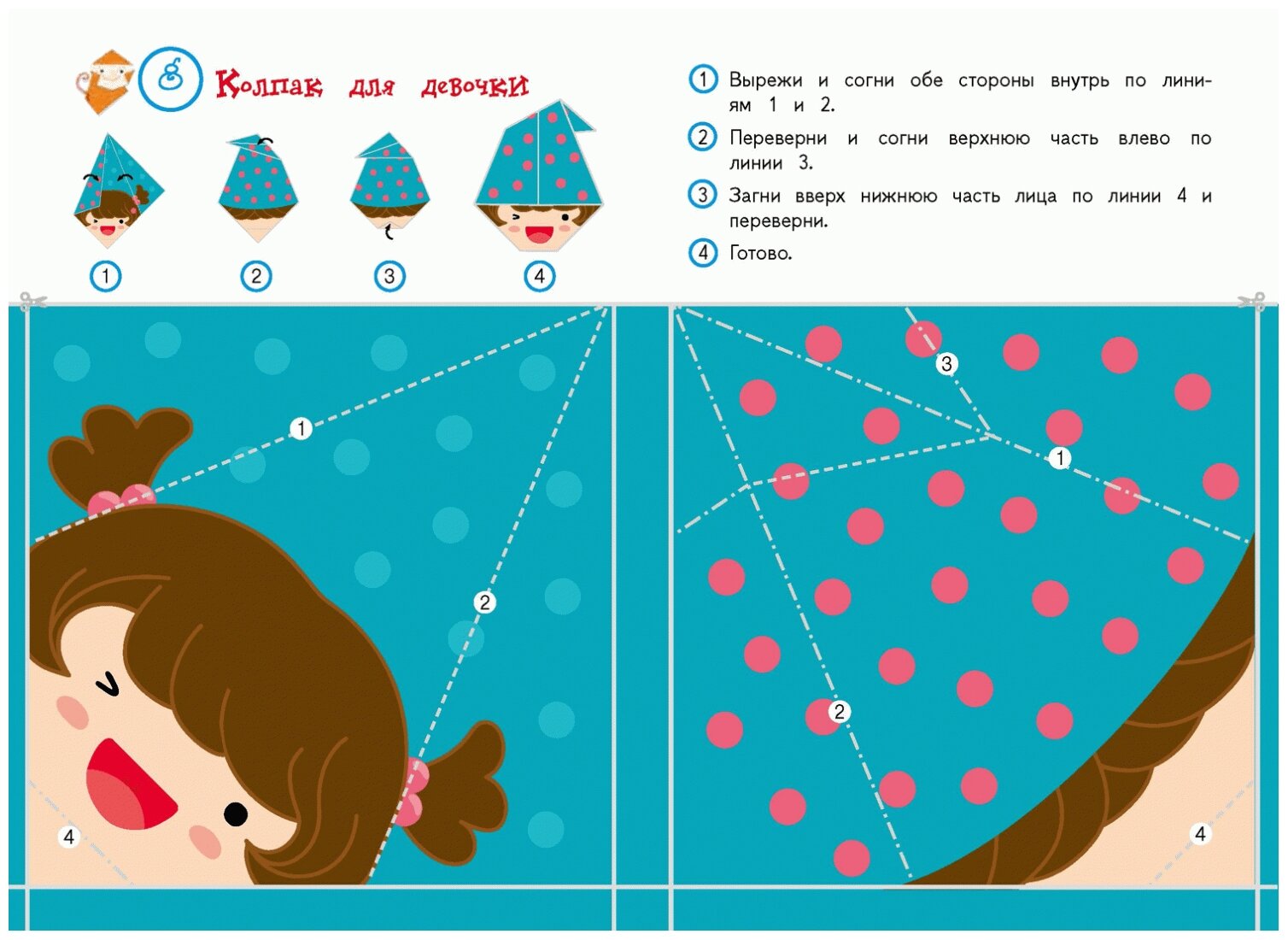 8 Колпак для девочки

1 2 3 4

1 Вырежи и согни обе стороны внутрь по линиям 1 и 2.

2 Переверни и согни верхнюю часть влево по линии 3.

3 Загни вверх нижнюю часть лица по линии 4 и переверни.

4 Готово.

1
2
4

3
1
2
4