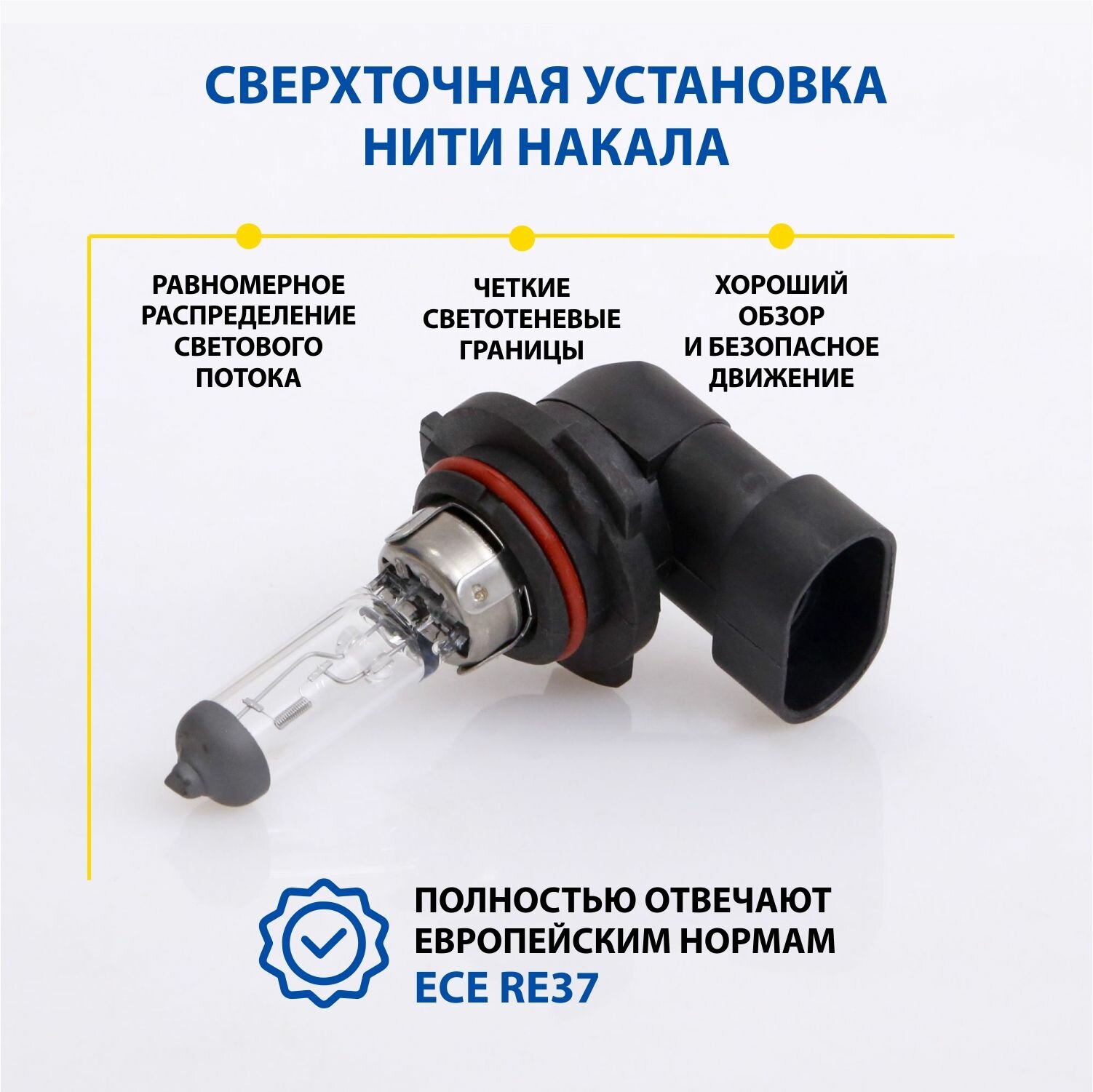 СВЕРХТОЧНАЯ УСТАНОВКА НИТИ НАКАЛА

РАВНОМЕРНОЕ РАСПРЕДЕЛЕНИЕ СВЕТОВОГО ПОТОКА

ЧЕТКИЕ СВЕТОТЕНЕВЫЕ ГРАНИЦЫ

ХОРОШИЙ ОБЗОР И БЕЗОПАСНОЕ ДВИЖЕНИЕ

ПОЛНОСТЬЮ ОТВЕЧАЮТ ЕВРОПЕЙСКИМ НОРМАМ ECE RE37