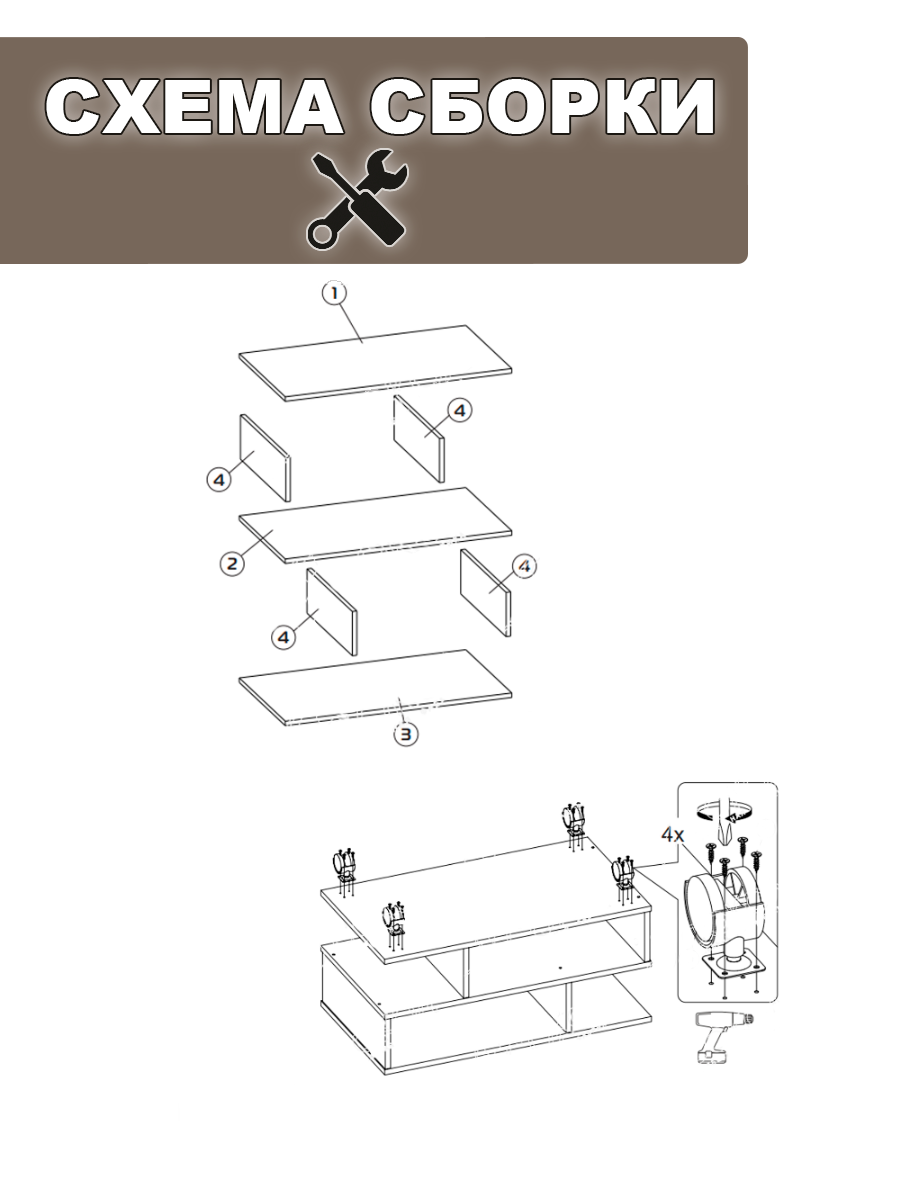 СХЕМА СБОРКИ

1

4

4

2

4

4

3

4x