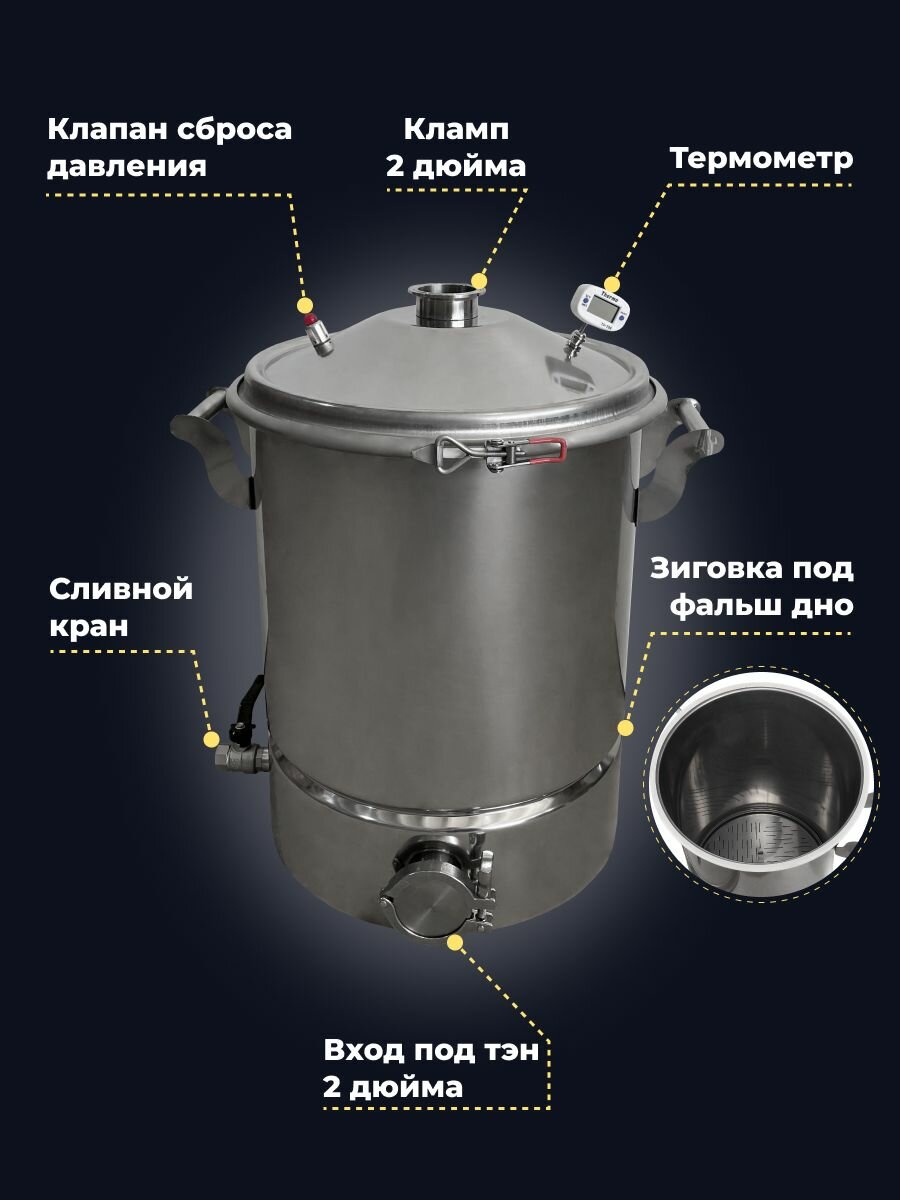 Клапан сброса давления

Кламп 2 дюйма

Термометр

Сливной кран

Зиговка под фальш дно

Вход под тэн 2 дюйма