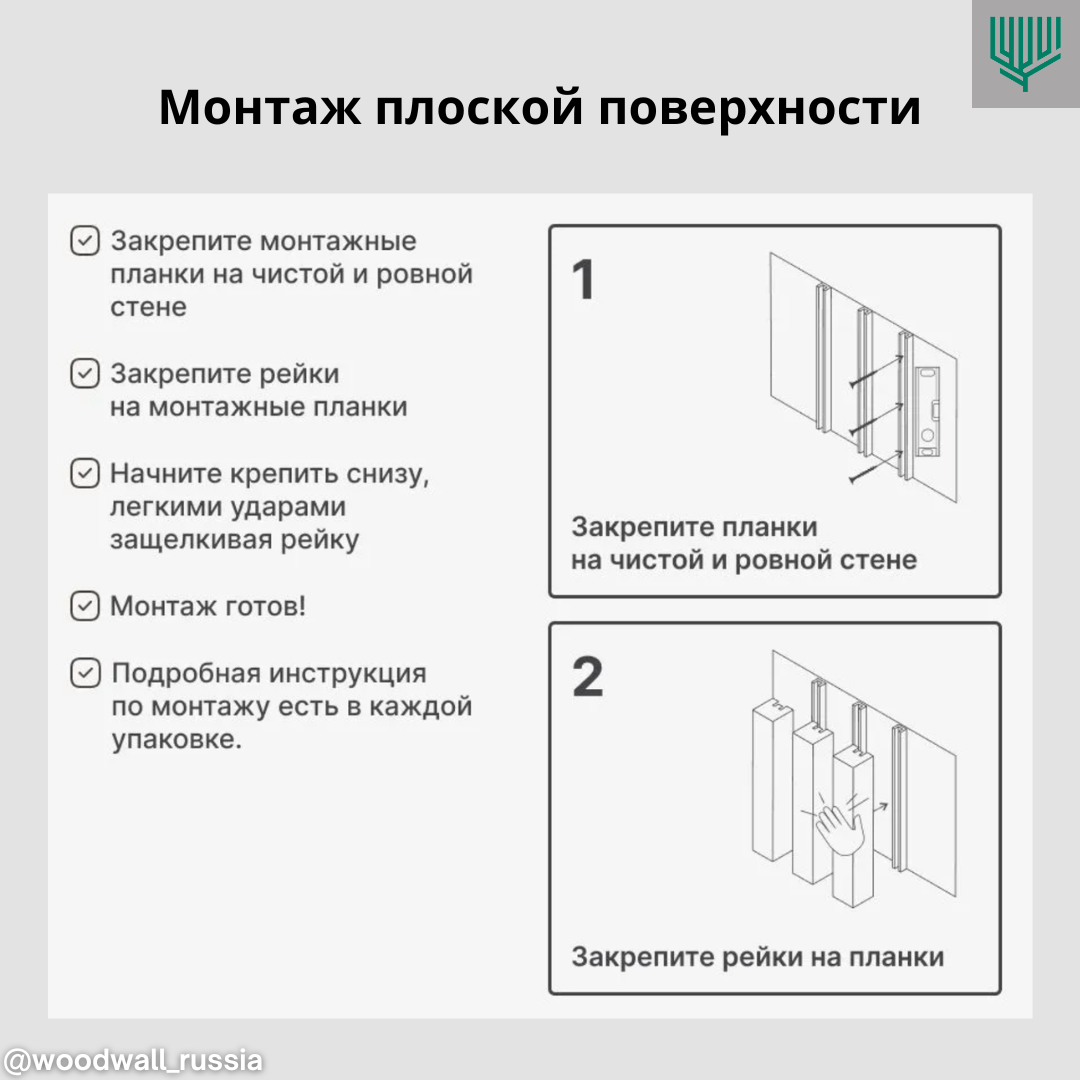 Монтаж плоской поверхности

Закрепите монтажные планки на чистой и ровной стене

Закрепите рейки на монтажные планки

Начните крепить снизу, легкими ударами защелкивая рейку

Монтаж готов!

Подробная инструкция по монтажу есть в каждой упаковке.

1

Закрепите планки на чистой и ровной стене

2

Закрепите рейки на планки

@woodwall_russia