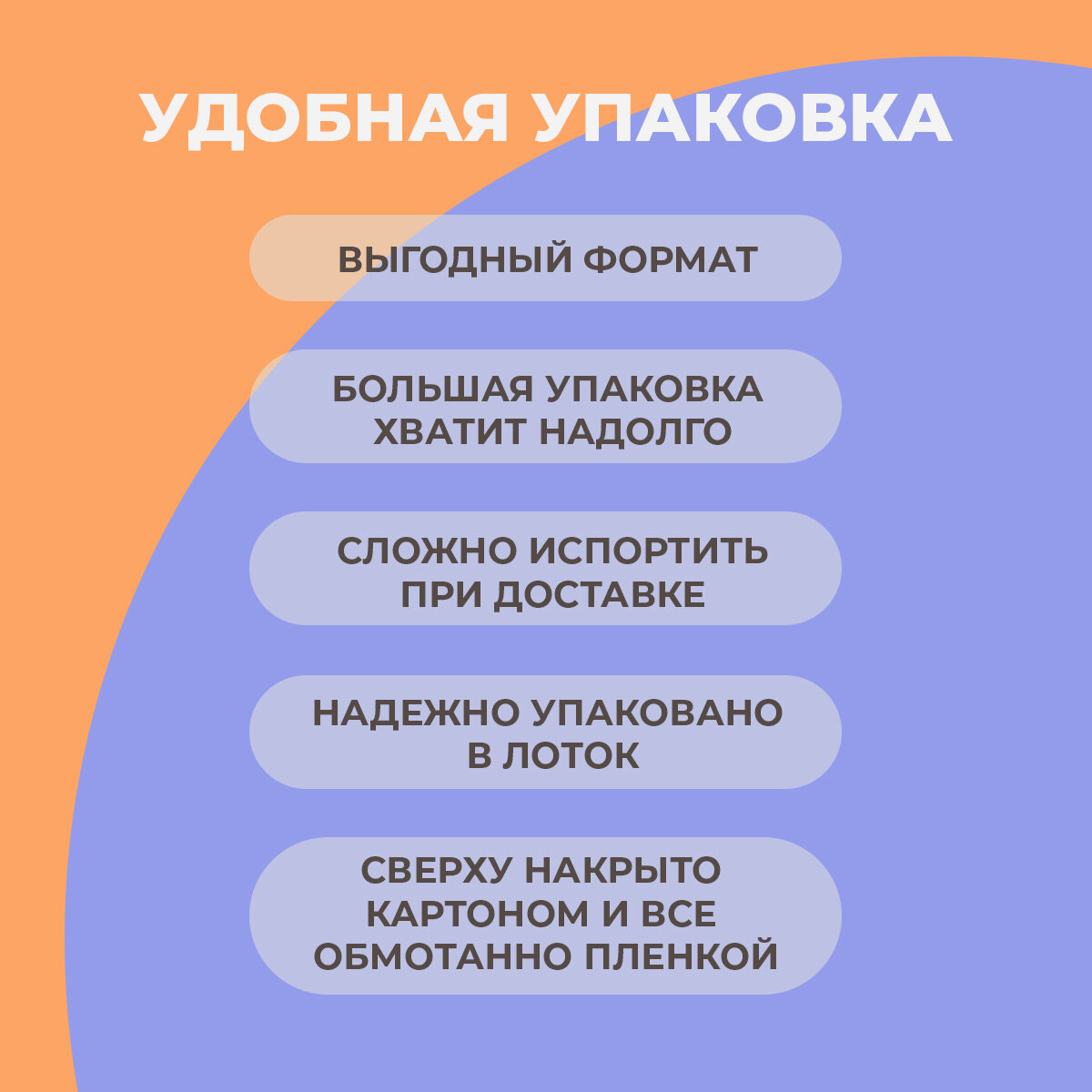 УДОБНАЯ УПАКОВКА

ВЫГОДНЫЙ ФОРМАТ

БОЛЬШАЯ УПАКОВКА
ХВАТИТ НАДОЛГО

СЛОЖНО ИСПОРТИТЬ
ПРИ ДОСТАВКЕ

НАДЕЖНО УПАКОВАНО
В ЛОТОК

СВЕРХУ НАКРЫТО
КАРТОНОМ И ВСЕ
ОБМОТАННО ПЛЕНКОЙ