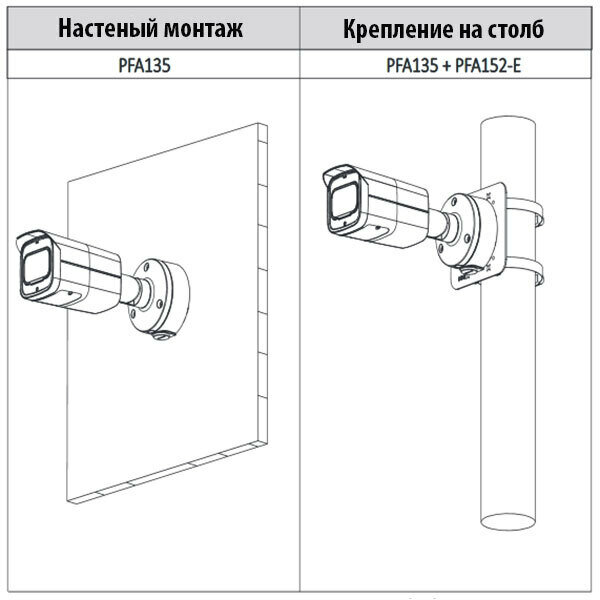 | Настеный монтаж | Крепление на столб |
|---|---|
| PFA135 | PFA135 + PFA152-E |