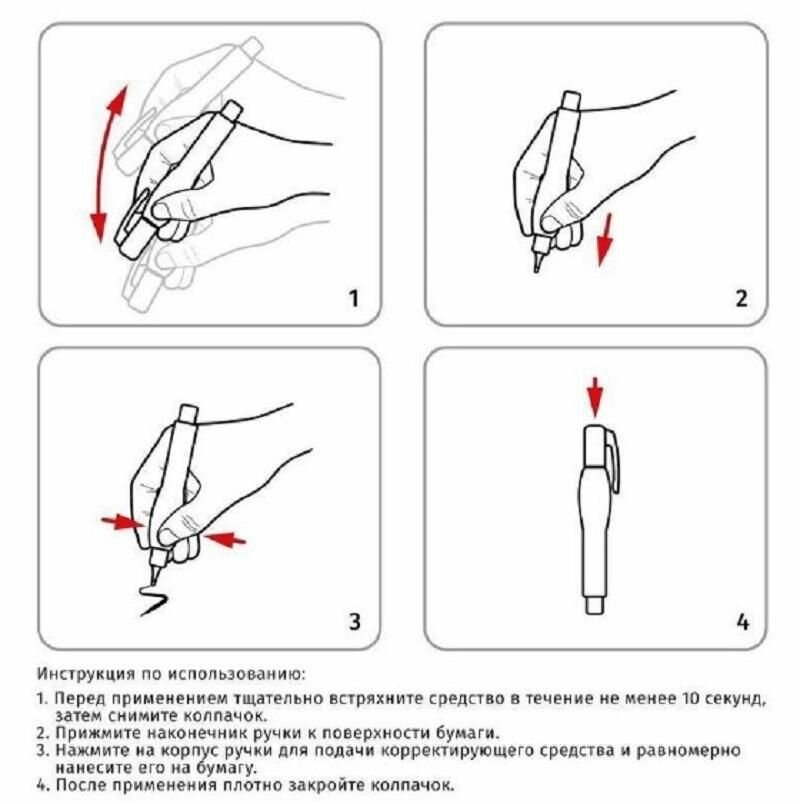 1

2

3

4

Инструкция по использованию:

1. Перед применением тщательно встряхните средство в течение не менее 10 секунд, затем снимите колпачок.
2. Прижмите наконечник ручки к поверхности бумаги.
3. Нажмите на корпус ручки для подачи корректирующего средства и равномерно нанесите его на бумагу.
4. После применения плотно закройте колпачок.