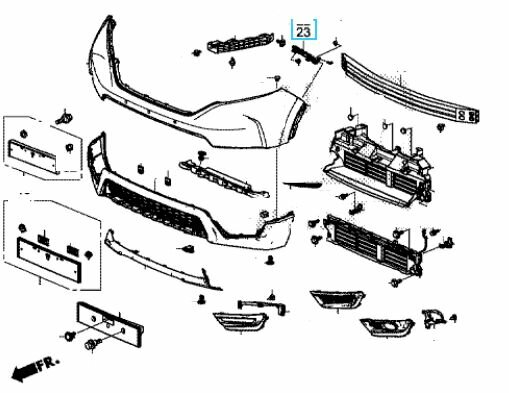 23

FR.