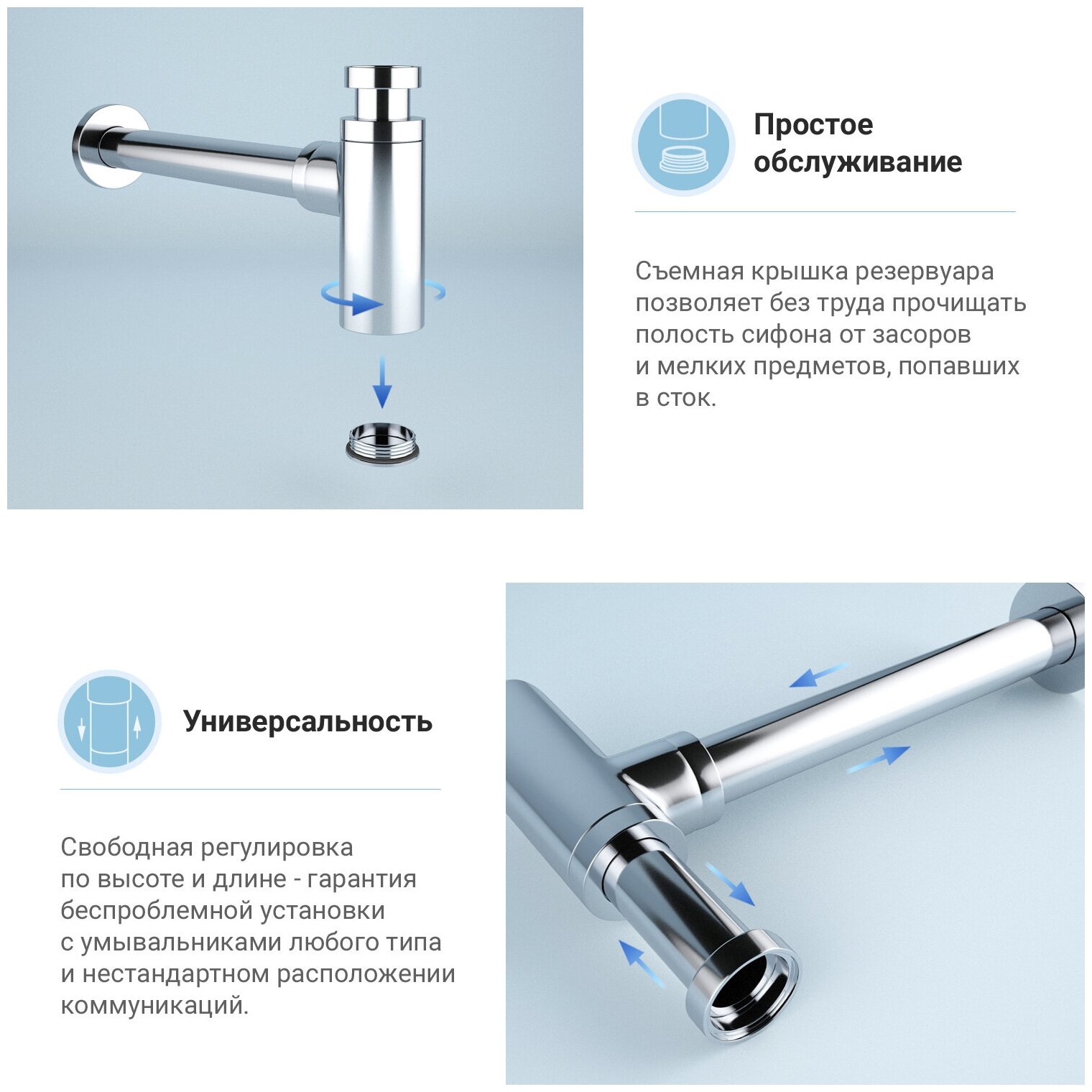 Простое обслуживание

Съемная крышка резервуара позволяет без труда прочищать полость сифона от засоров и мелких предметов, попавших в сток.

Универсальность

Свободная регулировка по высоте и длине - гарантия беспроблемной установки с умывальниками любого типа и нестандартном расположении коммуникаций.