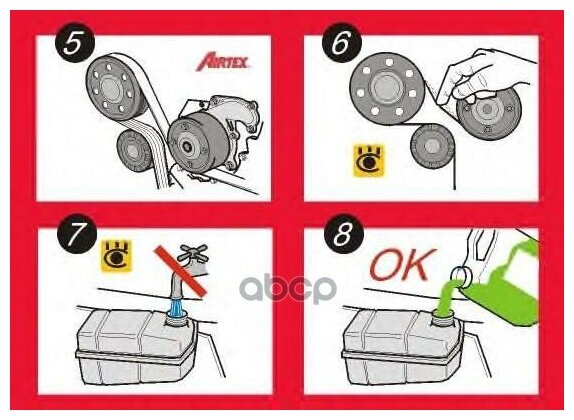 5

AIRTEX

6

7

8

OK

abcp