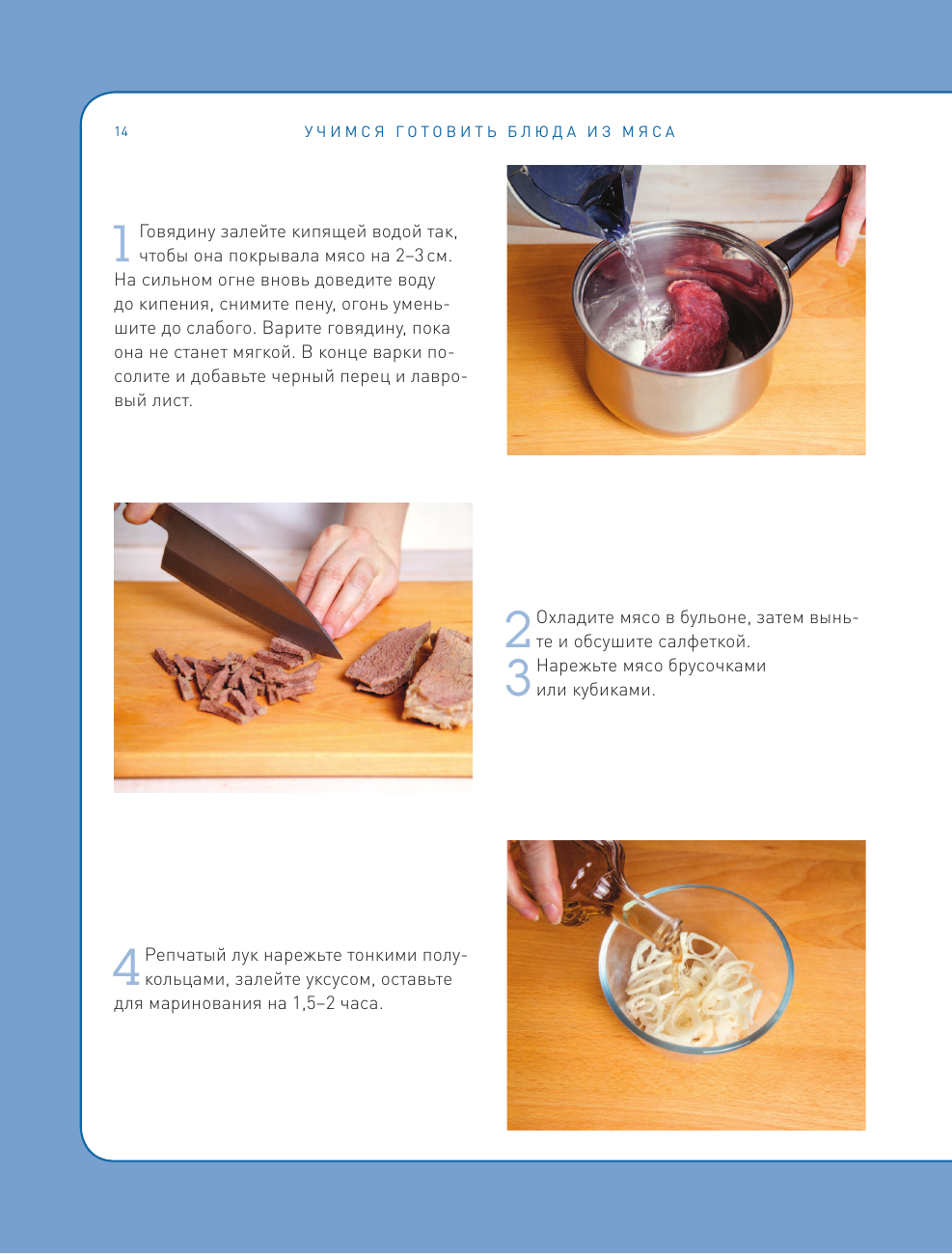 14

УЧИМСЯ ГОТОВИТЬ БЛЮДА ИЗ МЯСА

1 Говядину залейте кипящей водой так, чтобы она покрывала мясо на 2–3 см. На сильном огне вновь доведите воду до кипения, снимите пену, огонь уменьшите до слабого. Варите говядину, пока она не станет мягкой. В конце варки посолите и добавьте черный перец и лавровый лист.

2 Охладите мясо в бульоне, затем выньте и обсушите салфеткой.
3 Нарежьте мясо брусочками или кубиками.

4 Репчатый лук нарежьте тонкими полукольцами, залейте уксусом, оставьте для маринования на 1,5–2 часа.