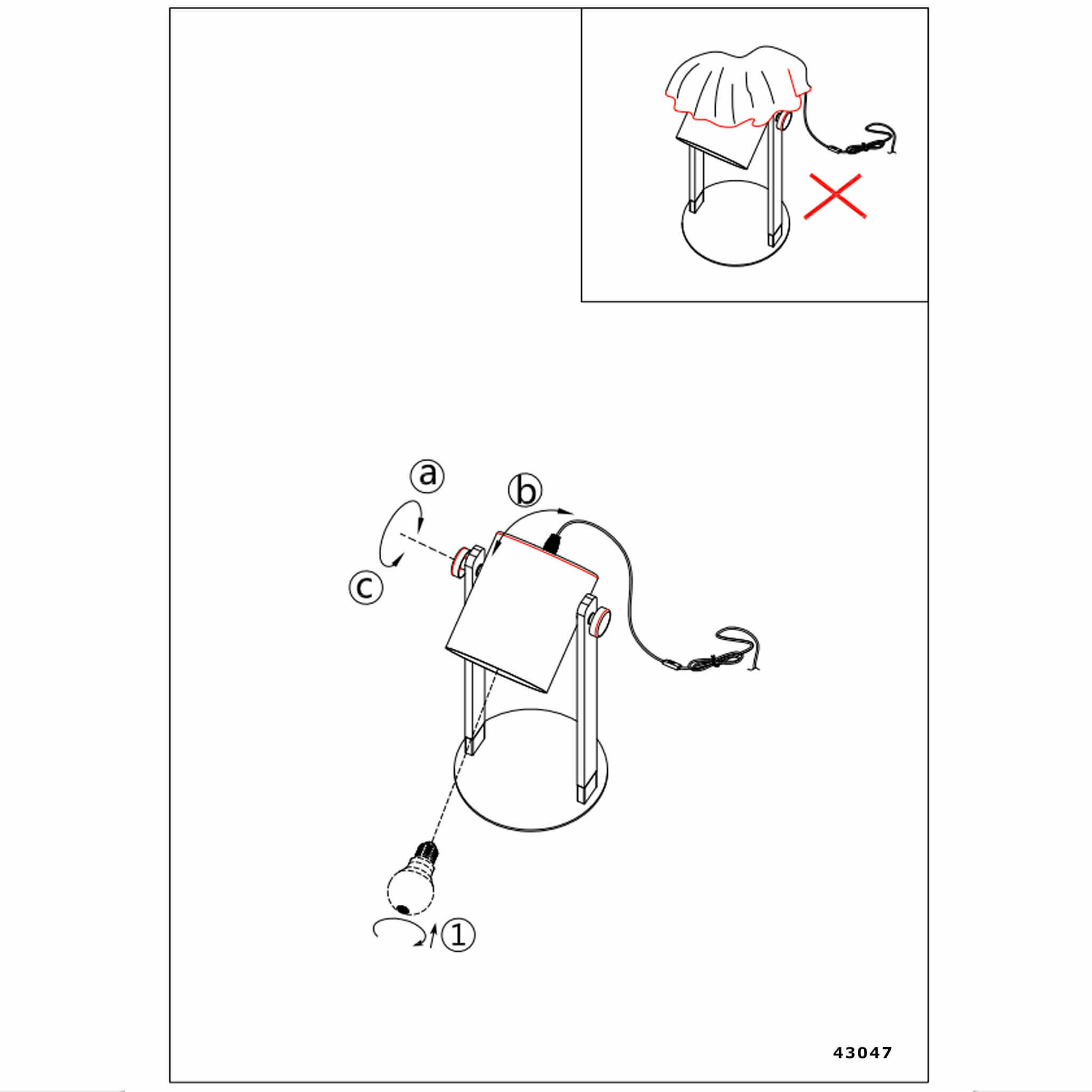 a

b

c

1

43047