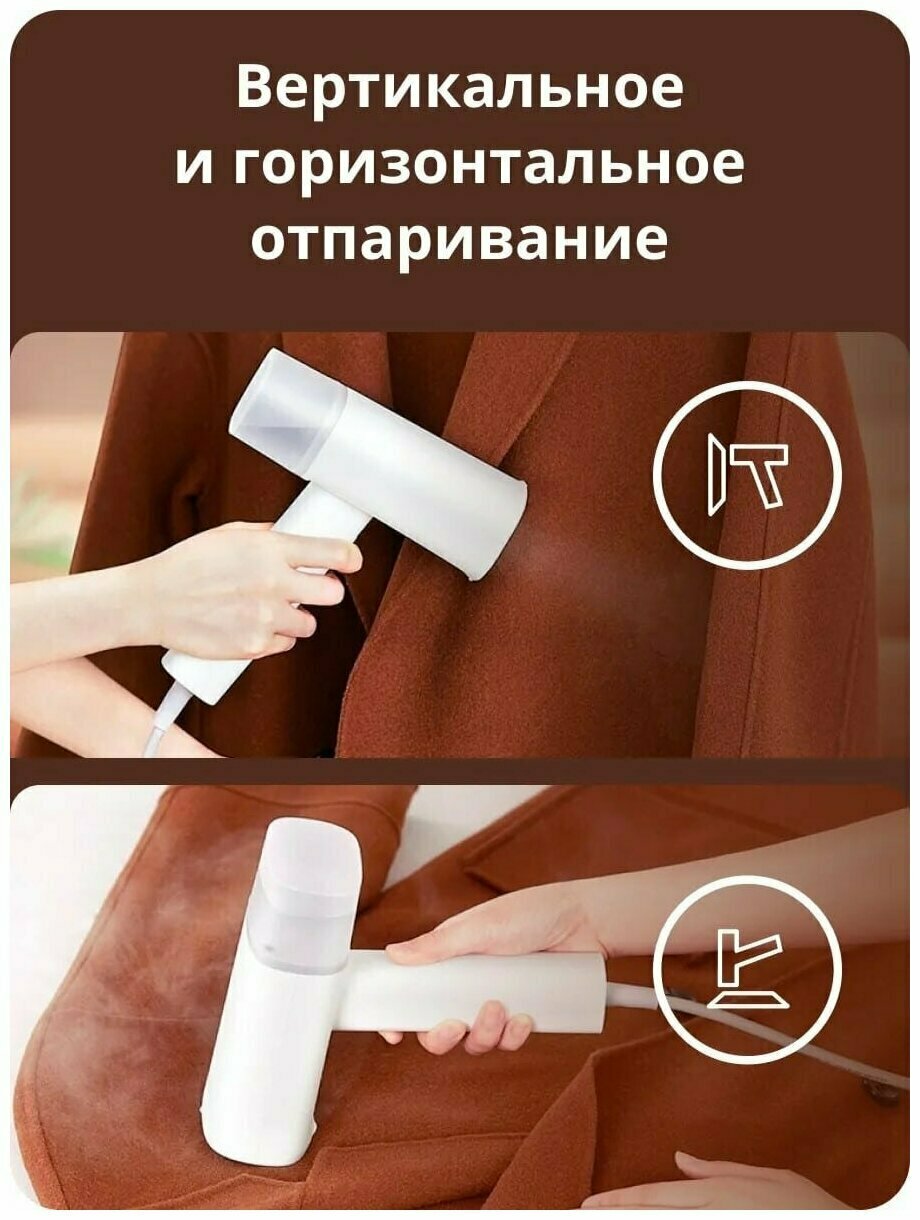 Вертикальное и горизонтальное отпаривание