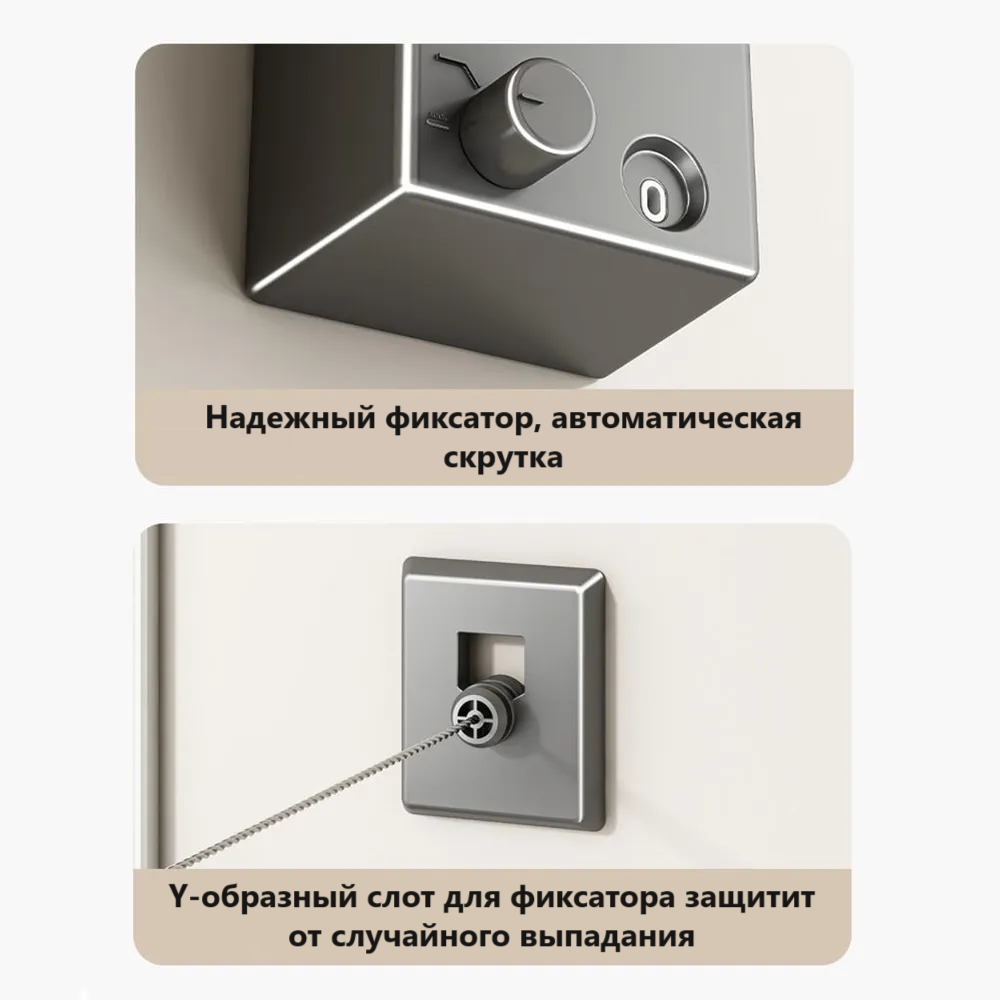 Надежный фиксатор, автоматическая скрутка

Y-образный слот для фиксатора защитит от случайного выпадания