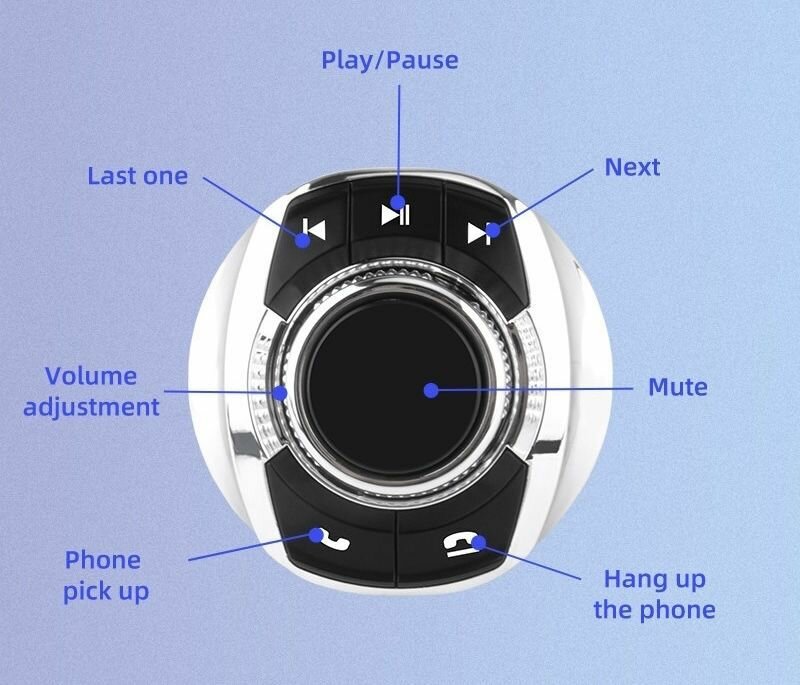 Play/Pause

Last one

Next

Volume adjustment

Mute

Phone pick up

Hang up the phone