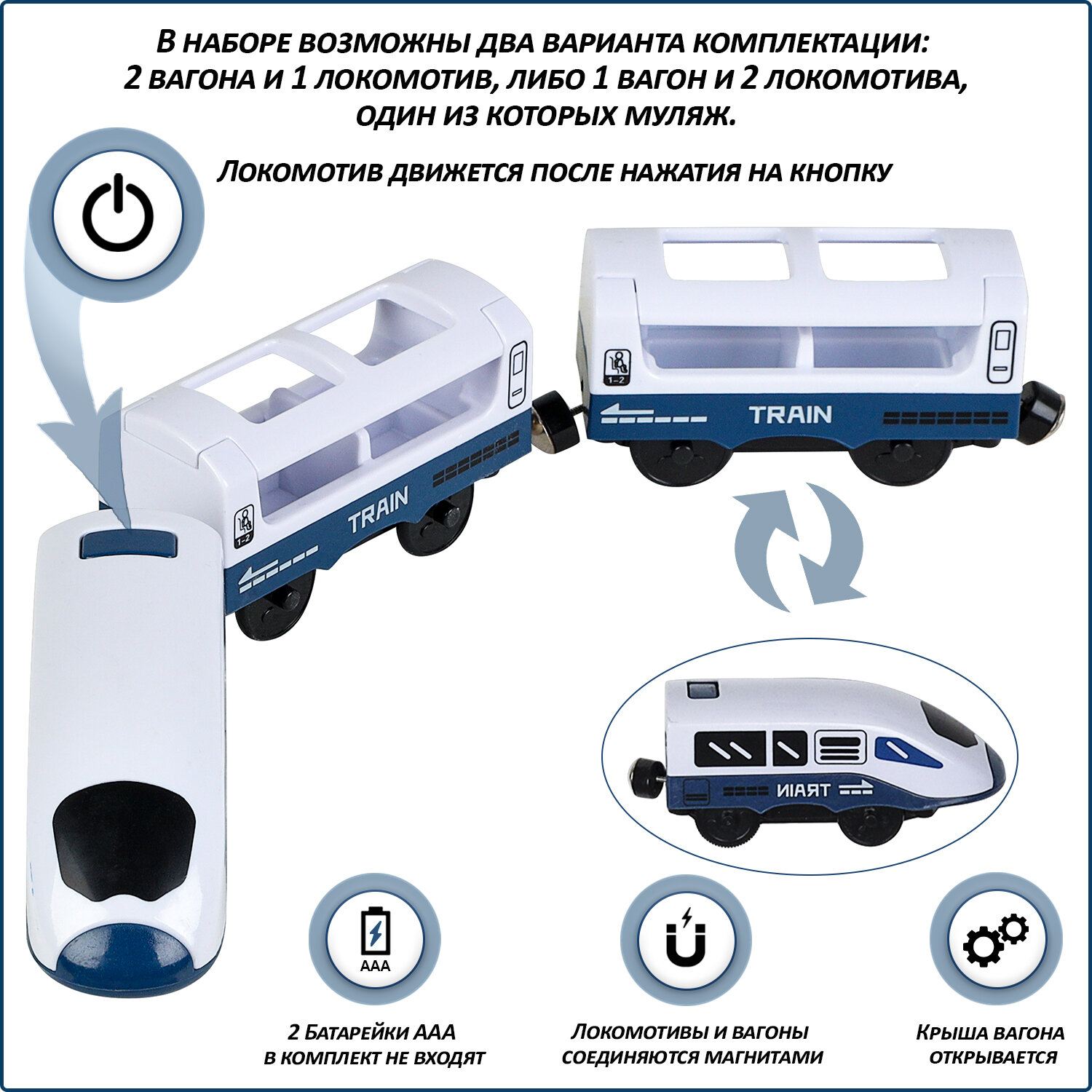 В НАБОРЕ ВОЗМОЖНЫ ДВА ВАРИАНТА КОМПЛЕКТАЦИИ: 2 ВАГОНА И 1 ЛОКОМОТИВ, ЛИБО 1 ВАГОН И 2 ЛОКОМОТИВА, ОДИН ИЗ КОТОРЫХ МУЛЯЖ.

ЛОКОМОТИВ ДВИЖЕТСЯ ПОСЛЕ НАЖАТИЯ НА КНОПКУ

1-2

TRAIN

1-2

TRAIN

TRAIN

AAA

2 БАТАРЕЙКИ ААА В КОМПЛЕКТ НЕ ВХОДЯТ

ЛОКОМОТИВЫ И ВАГОНЫ СОЕДИНЯЮТСЯ МАГНИТАМИ

КРЫША ВАГОНА ОТКРЫВАЕТСЯ