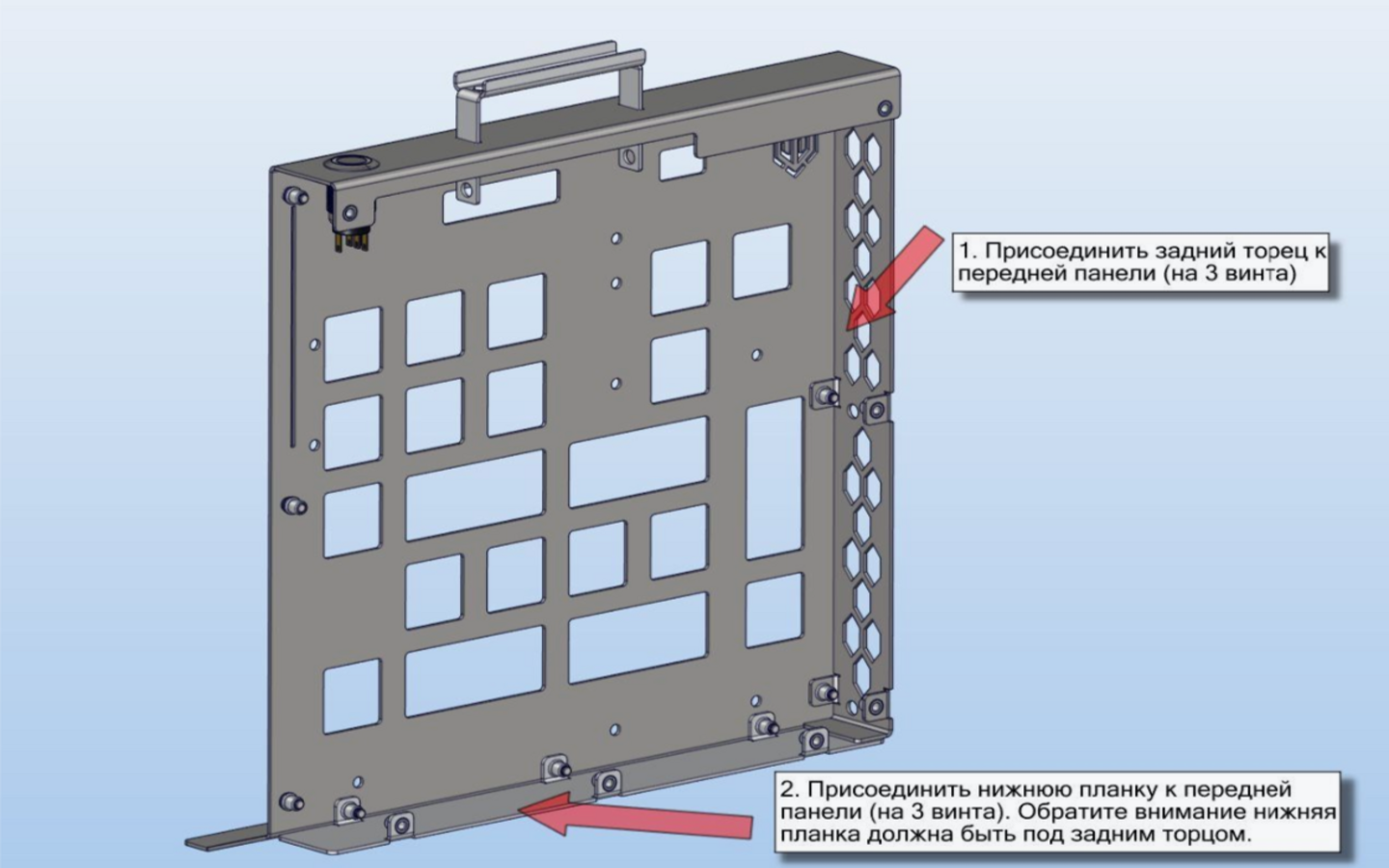 1. Присоединить задний торец к передней панели (на 3 винта)

2. Присоединить нижнюю планку к передней панели (на 3 винта). Обратите внимание нижняя планка должна быть под задним торцом.