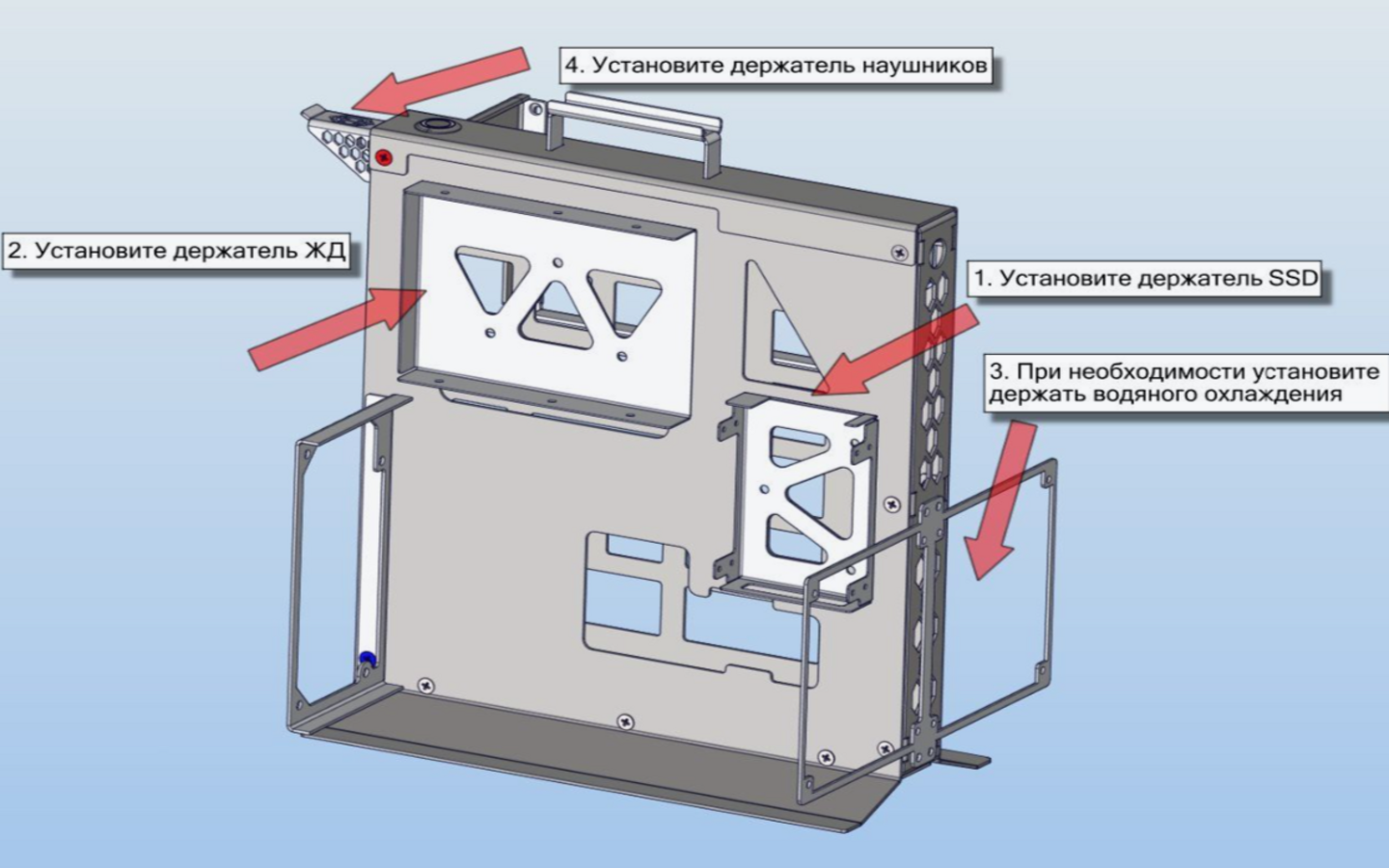 4. Установите держатель наушников

2. Установите держатель ЖД

1. Установите держатель SSD

3. При необходимости установите держать водяного охлаждения