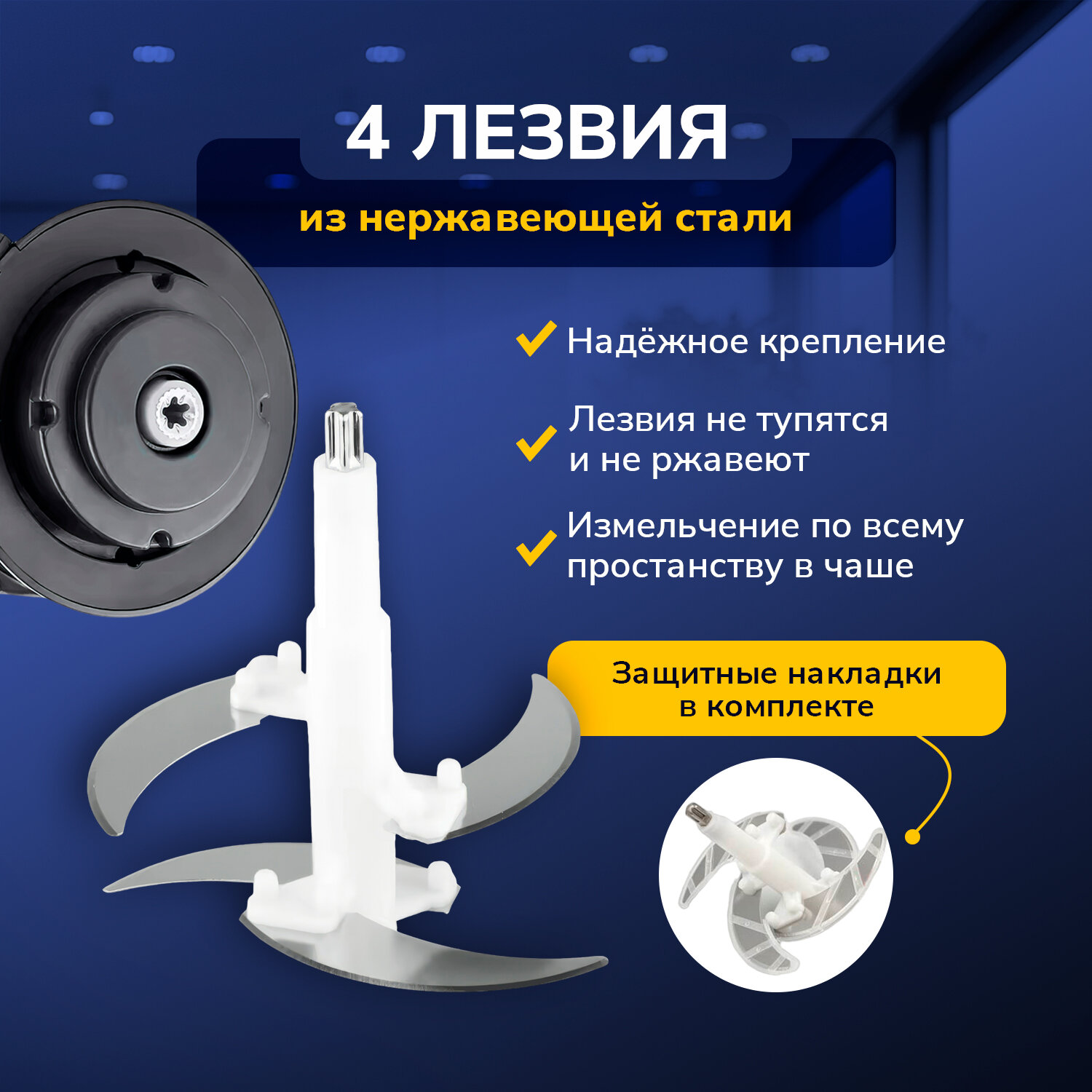 4 ЛЕЗВИЯ

из нержавеющей стали

Надёжное крепление

Лезвия не тупятся и не ржавеют

Измельчение по всему простанству в чаше

Защитные накладки в комплекте