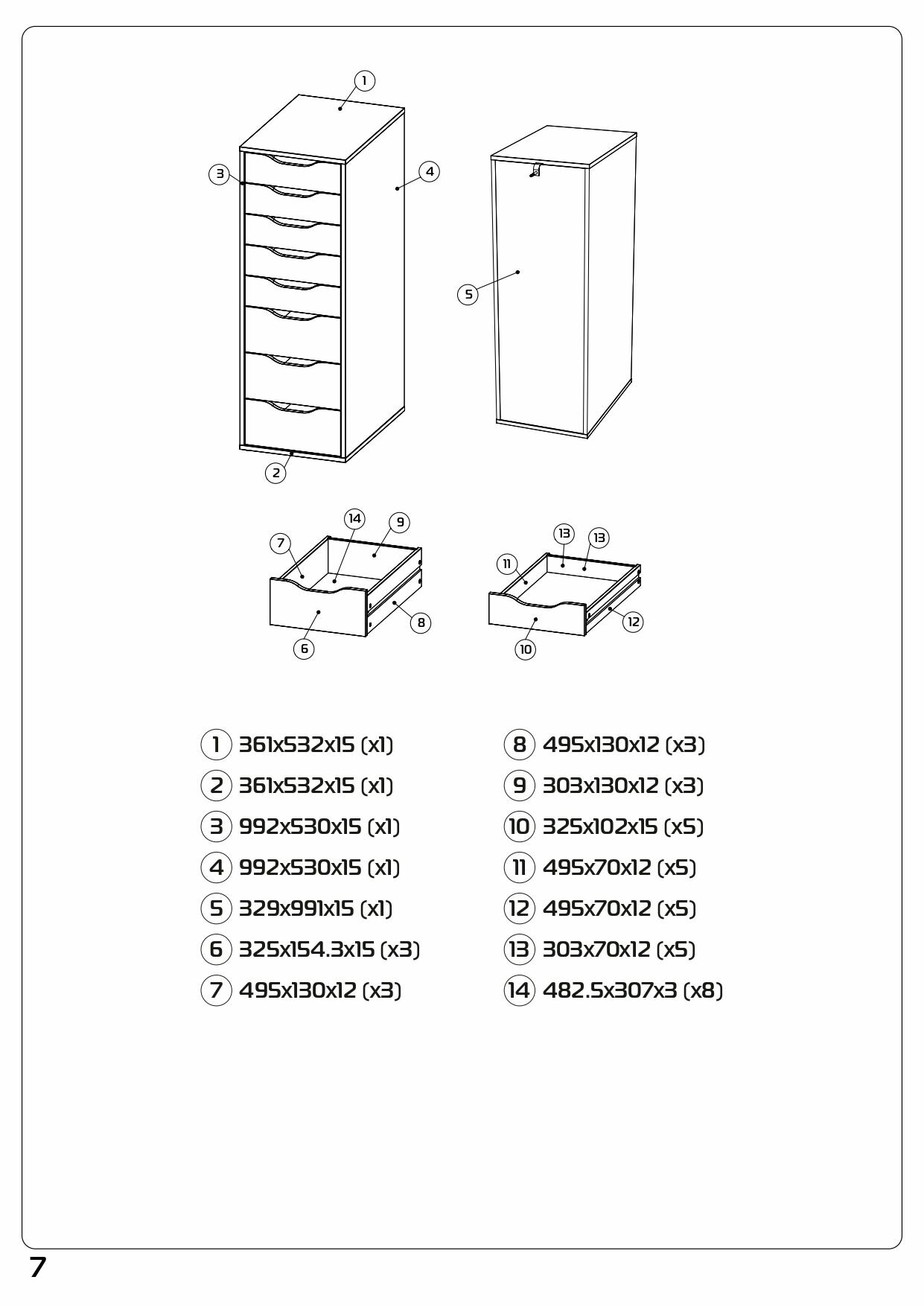 1
3
4
5
2
14
9
7
8
6
13
13
11
12
10

1 361x532x15 (x1)
2 361x532x15 (x1)
3 992x530x15 (x1)
4 992x530x15 (x1)
5 329x991x15 (x1)
6 325x154.3x15 (x3)
7 495x130x12 (x3)

8 495x130x12 (x3)
9 303x130x12 (x3)
10 325x102x15 (x5)
11 495x70x12 (x5)
12 495x70x12 (x5)
13 303x70x12 (x5)
14 482.5x307x3 (x8)

7