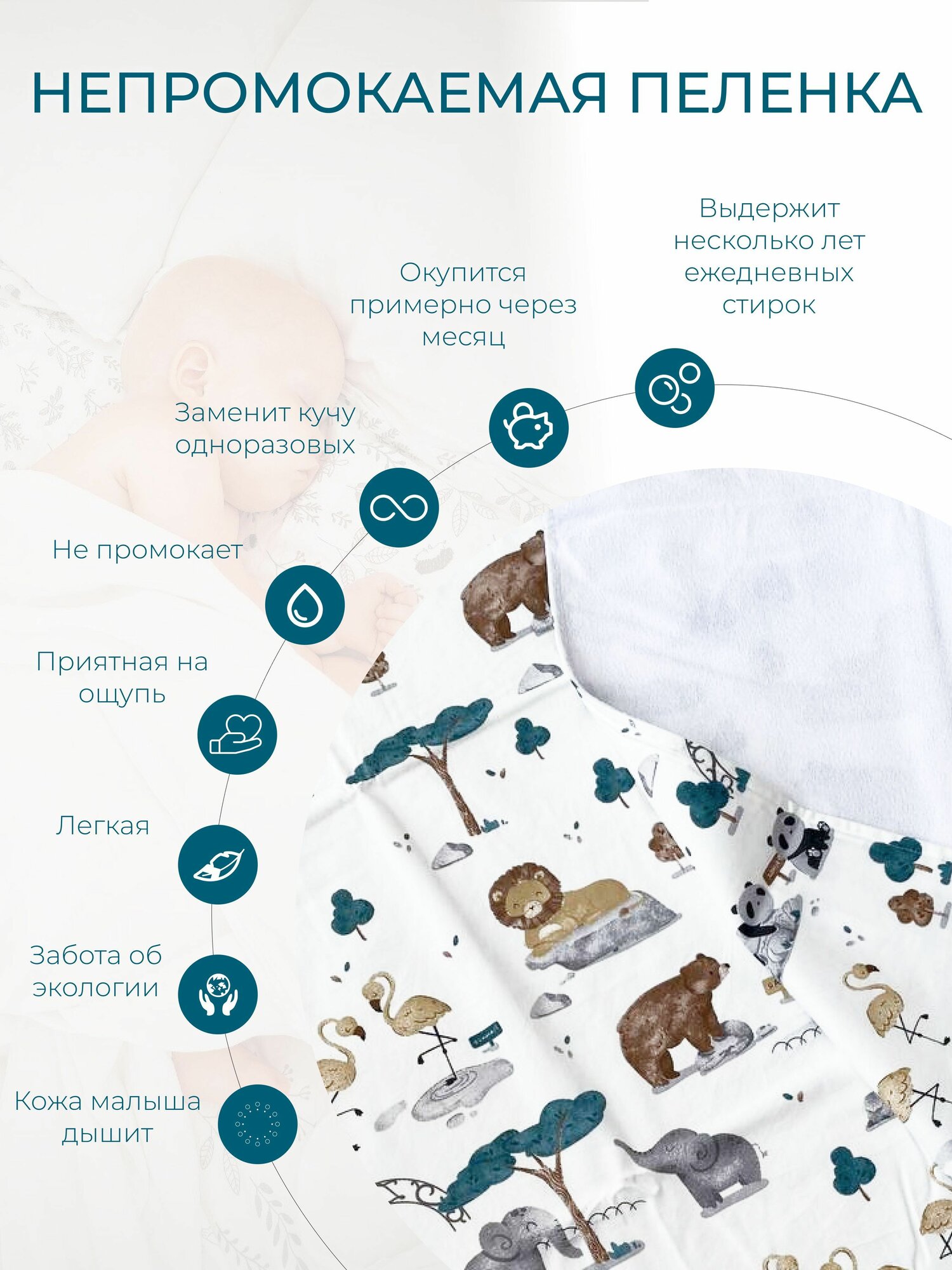 НЕПРОМОКАЕМАЯ ПЕЛЕНКА

Выдержит несколько лет ежедневных стирок

Окупится примерно через месяц

Заменит кучу одноразовых

Не промокает

Приятная на ощупь

Легкая

Забота об экологии

Кожа малыша дышит