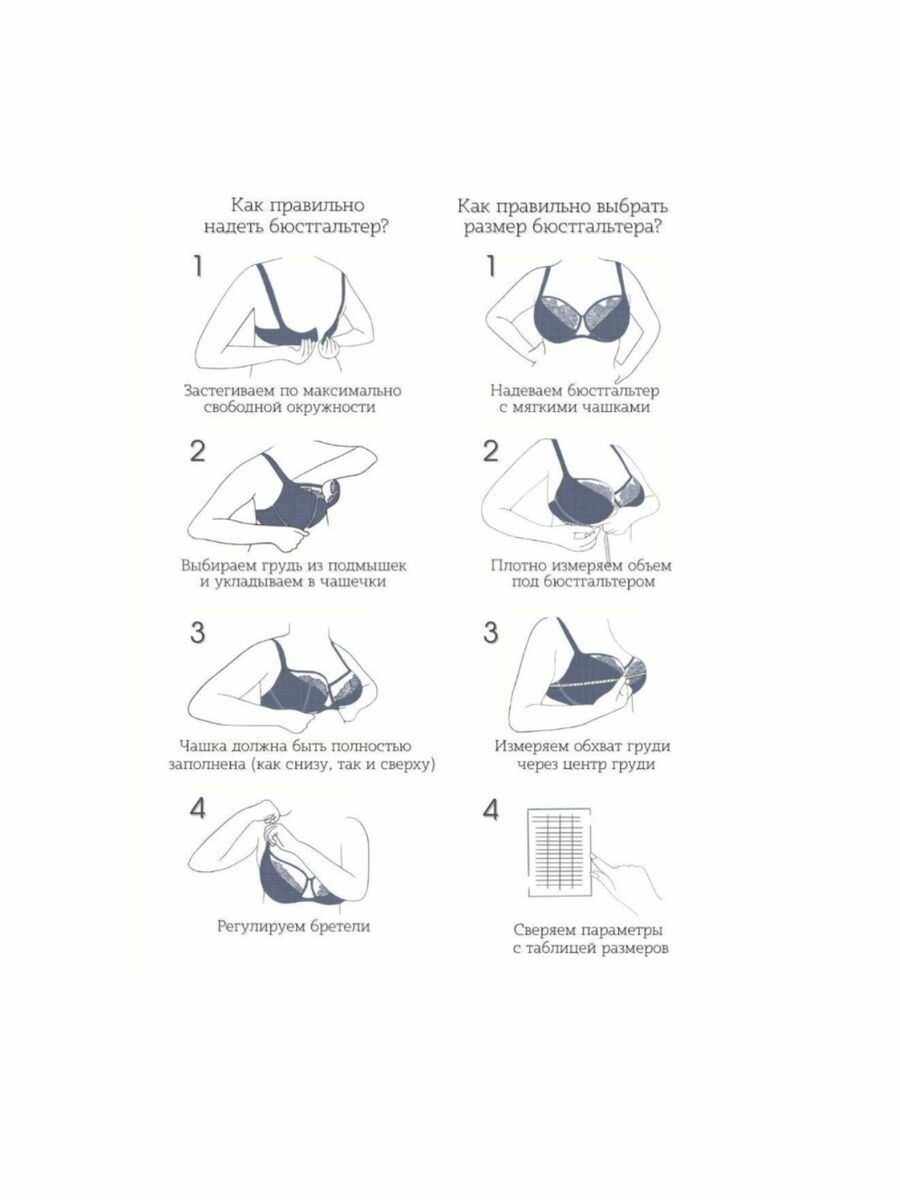 Как правильно надеть бюстгальтер?

1

Застегиваем по максимально свободной окружности

2

Выбираем грудь из подмышек и укладываем в чашечки

3

Чашка должна быть полностью заполнена (как снизу, так и сверху)

4

Регулируем бретели

Как правильно выбрать размер бюстгальтера?

1

Надеваем бюстгальтер с мягкими чашками

2

Плотно измеряем объем под бюстгальтером

3

Измеряем обхват груди через центр груди

4

Сверяем параметры с таблицей размеров