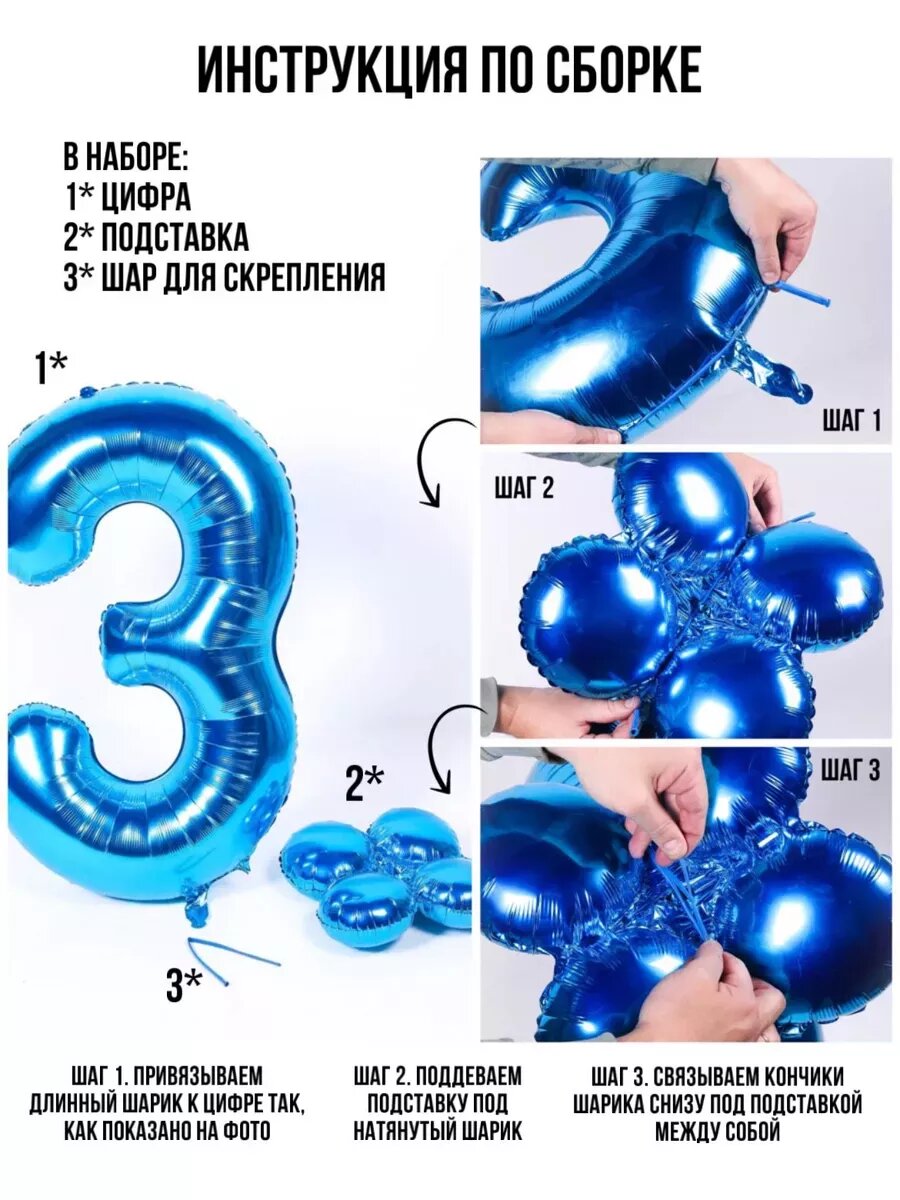 ИНСТРУКЦИЯ ПО СБОРКЕ

В НАБОРЕ:
1* ЦИФРА
2* ПОДСТАВКА
3* ШАР ДЛЯ СКРЕПЛЕНИЯ

1*

2*

3*

ШАГ 1

ШАГ 2

ШАГ 3

ШАГ 1. ПРИВЯЗЫВАЕМ ДЛИННЫЙ ШАРИК К ЦИФРЕ ТАК, КАК ПОКАЗАНО НА ФОТО

ШАГ 2. ПОДДЕВАЕМ ПОДСТАВКУ ПОД НАТЯНУТЫЙ ШАРИК

ШАГ 3. СВЯЗЫВАЕМ КОНЧИКИ ШАРИКА СНИЗУ ПОД ПОДСТАВКОЙ МЕЖДУ СОБОЙ