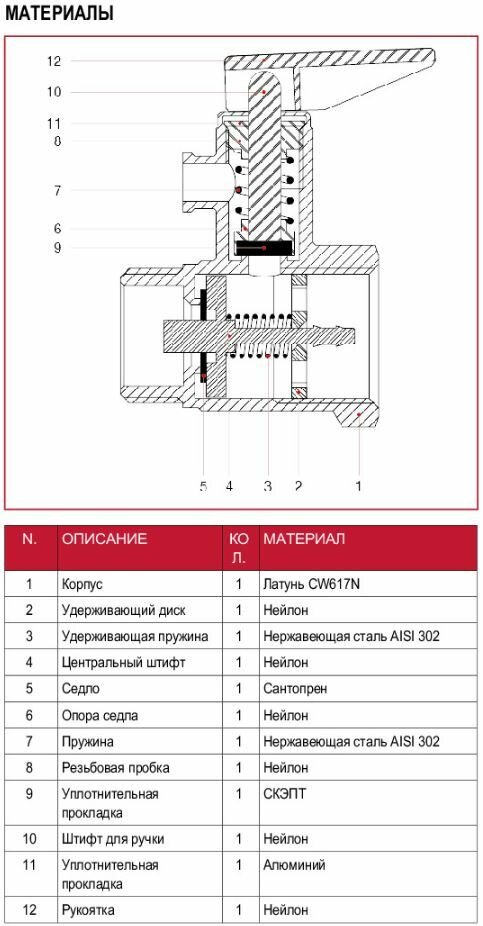 МАТЕРИАЛЫ

12
10
11
8
7
6
9
5 4 3 2 1

| N. | ОПИСАНИЕ | КОЛ. | МАТЕРИАЛ |
|---|---|---|---|
| 1 | Корпус | 1 | Латунь CW617N |
| 2 | Удерживающий диск | 1 | Нейлон |
| 3 | Удерживающая пружина | 1 | Нержавеющая сталь AISI 302 |
| 4 | Центральный штифт | 1 | Нейлон |
| 5 | Седло | 1 | Сантопрен |
| 6 | Опора седла | 1 | Нейлон |
| 7 | Пружина | 1 | Нержавеющая сталь AISI 302 |
| 8 | Резьбовая пробка | 1 | Нейлон |
| 9 | Уплотнительная прокладка | 1 | СКЭПТ |
| 10 | Штифт для ручки | 1 | Нейлон |
| 11 | Уплотнительная прокладка | 1 | Алюминий |
| 12 | Рукоятка | 1 | Нейлон |