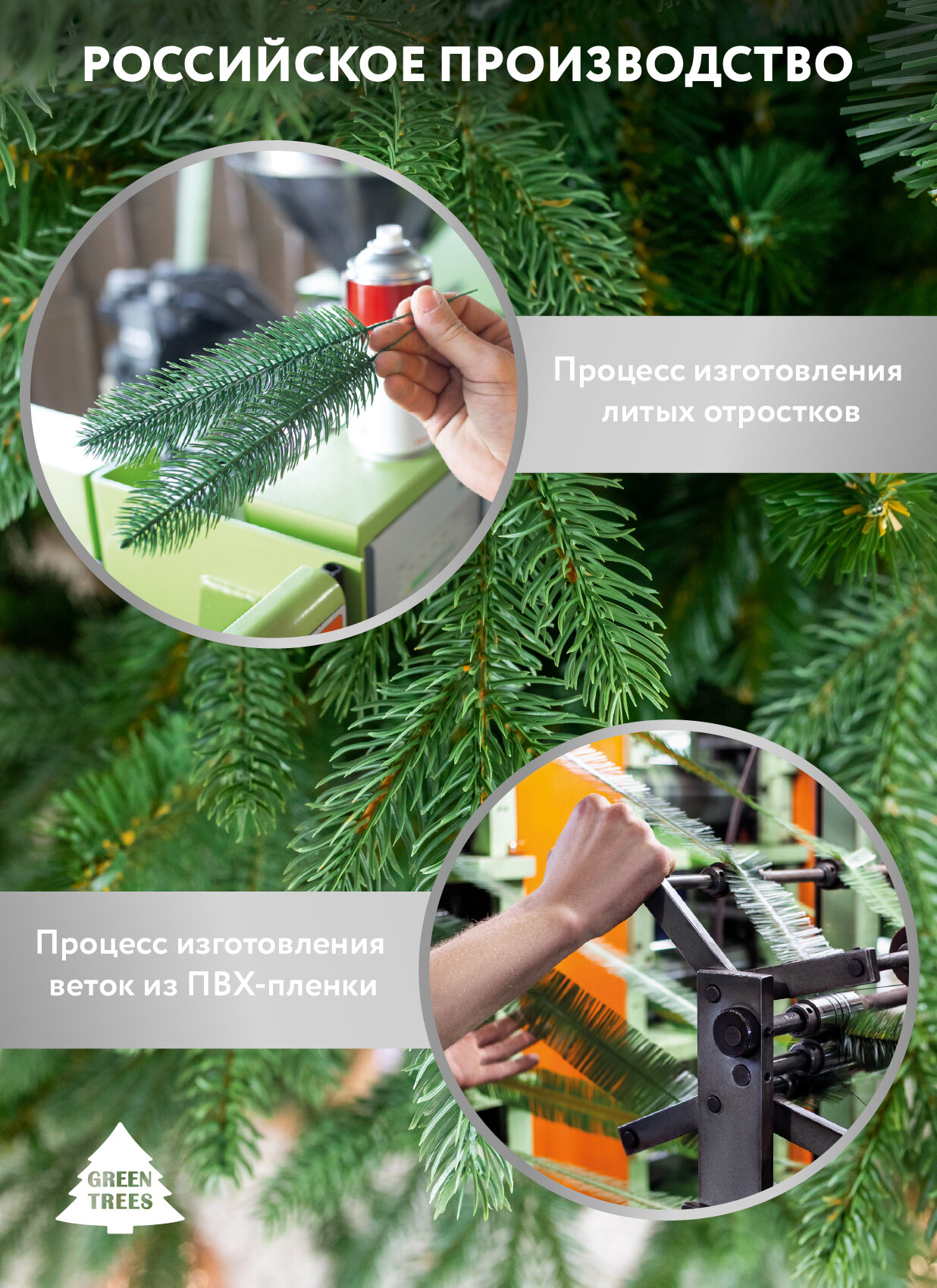 РОССИЙСКОЕ ПРОИЗВОДСТВО

Процесс изготовления литых отростков

Процесс изготовления веток из ПВХ-пленки

GREEN TREES