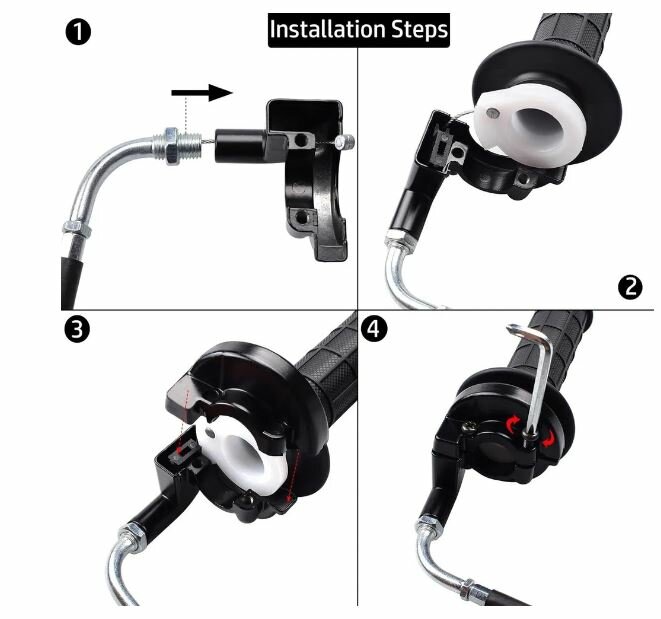 1

Installation Steps

2

3

4