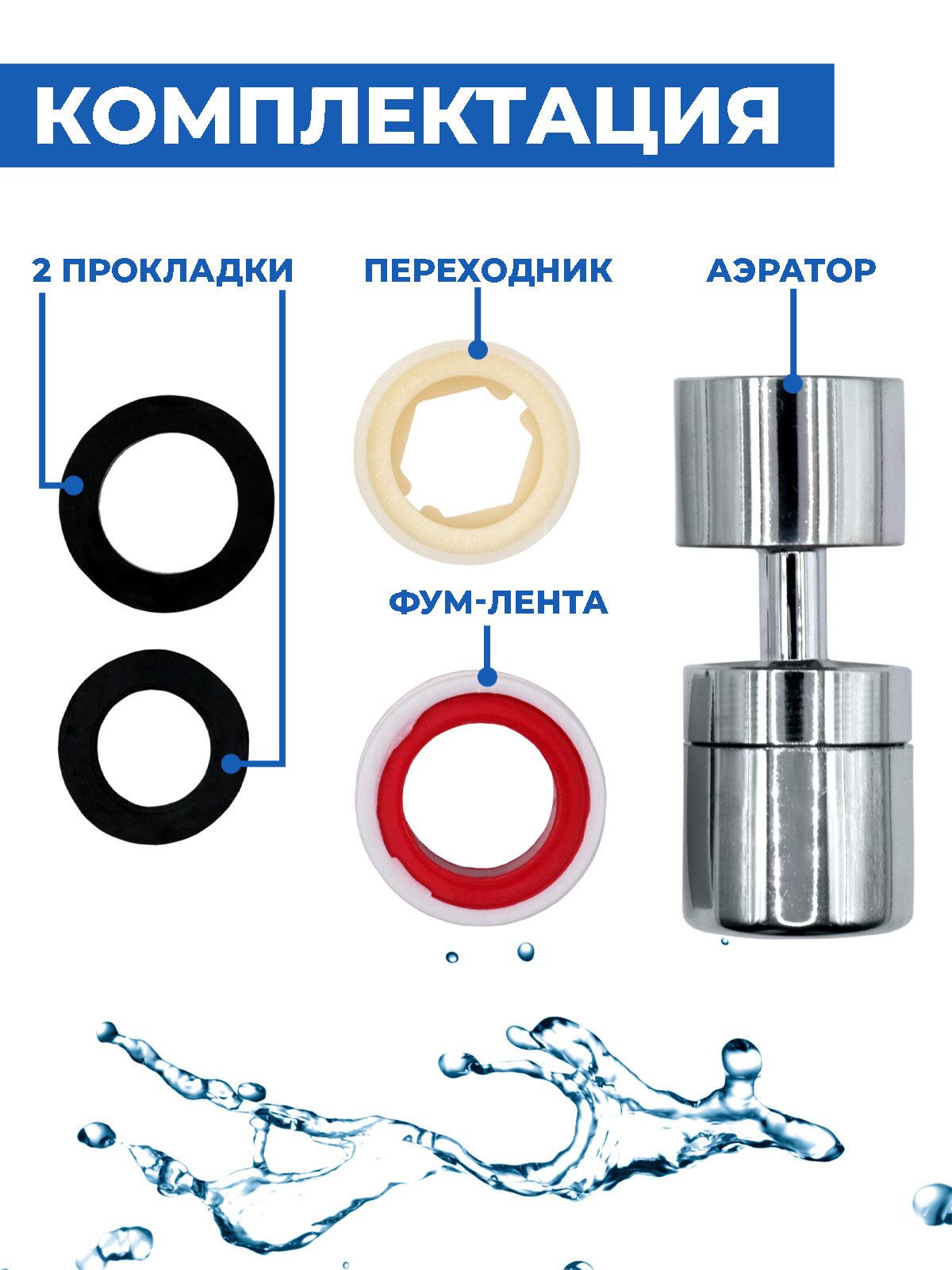 КОМПЛЕКТАЦИЯ

2 ПРОКЛАДКИ

ПЕРЕХОДНИК

АЭРАТОР

ФУМ-ЛЕНТА