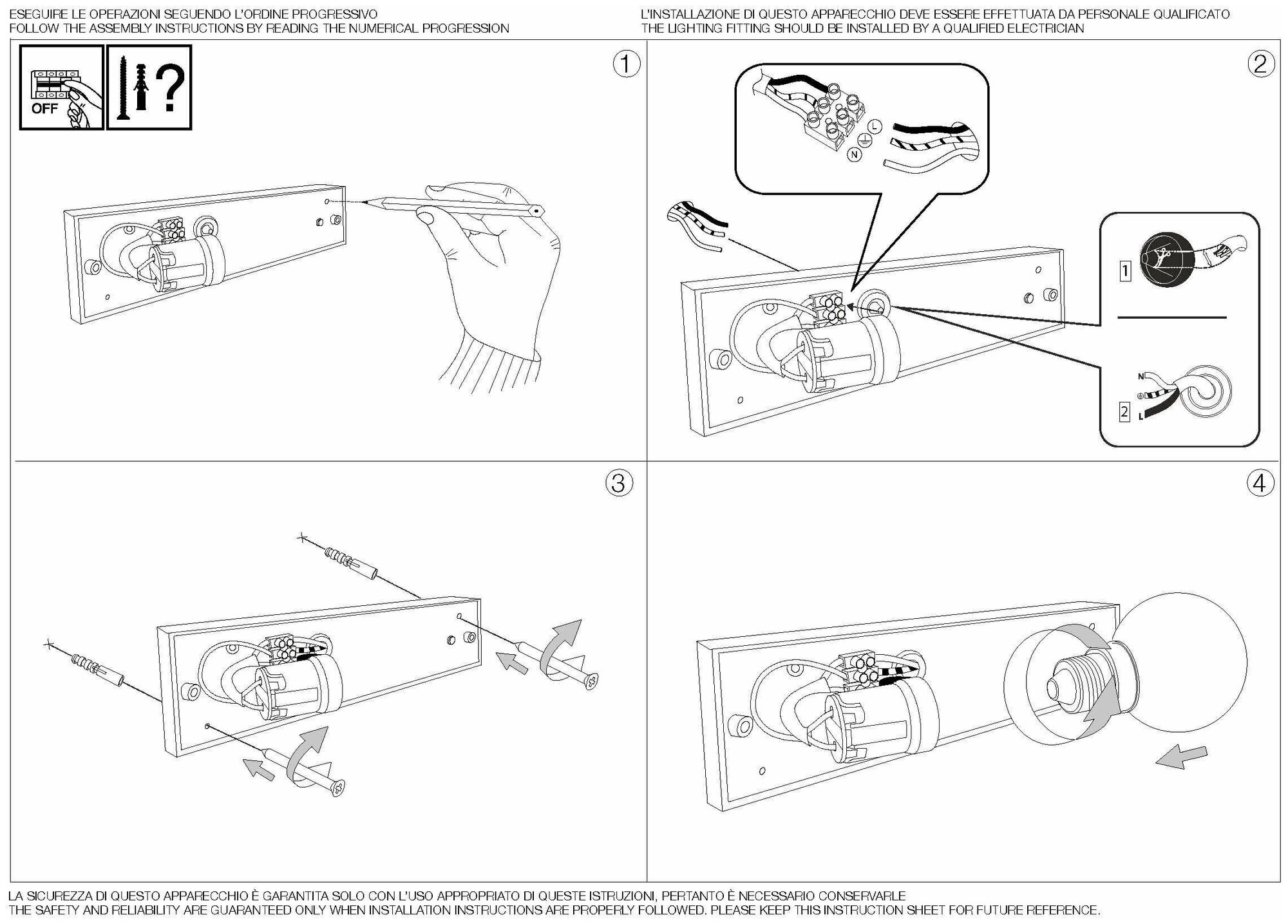 ESEGUIRE LE OPERAZIONI SEGUENDO L'ORDINE PROGRESSIVO
FOLLOW THE ASSEMBLY INSTRUCTIONS BY READING THE NUMERICAL PROGRESSION

L'INSTALLAZIONE DI QUESTO APPARECCHIO DEVE ESSERE EFFETTUATA DA PERSONALE QUALIFICATO
THE LIGHTING FITTING SHOULD BE INSTALLED BY A QUALIFIED ELECTRICIAN

OFF

?

1

2

L

N

1

N

2

L

3

4

LA SICUREZZA DI QUESTO APPARECCHIO È GARANTITA SOLO CON L'USO APPROPRIATO DI QUESTE ISTRUZIONI, PERTANTO È NECESSARIO CONSERVARLE
THE SAFETY AND RELIABILITY ARE GUARANTEED ONLY WHEN INSTALLATION INSTRUCTIONS ARE PROPERLY FOLLOWED. PLEASE KEEP THIS INSTRUCTION SHEET FOR FUTURE REFERENCE.