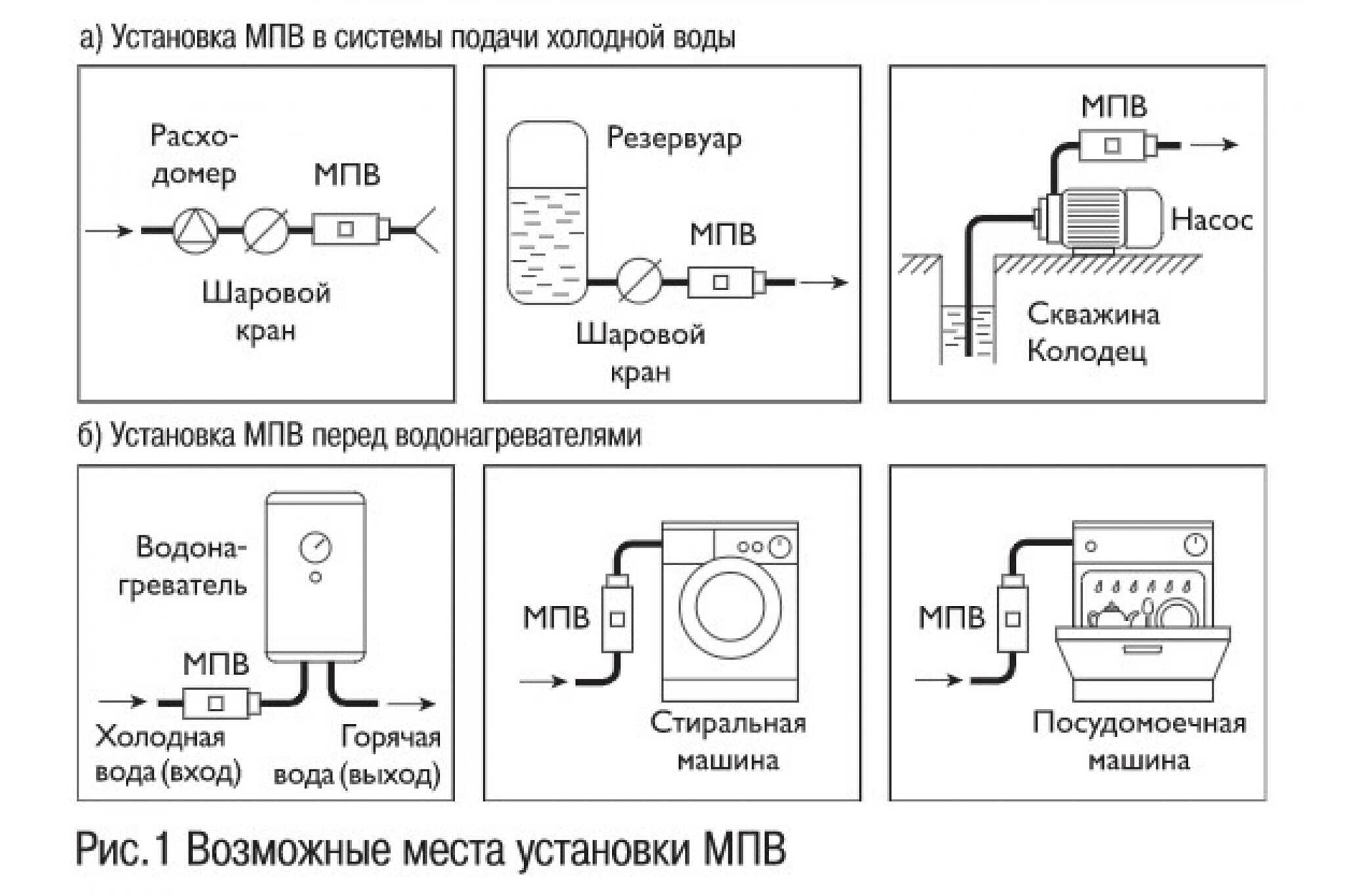 а) Установка МПВ в системы подачи холодной воды

Расходомер
МПВ
Шаровой кран

Резервуар
МПВ
Шаровой кран

МПВ
Насос
Скважина
Колодец

б) Установка МПВ перед водонагревателями

Водонагреватель
МПВ
Холодная вода (вход)
Горячая вода (выход)

МПВ
Стиральная машина

МПВ
Посудомоечная машина

Рис.1 Возможные места установки МПВ