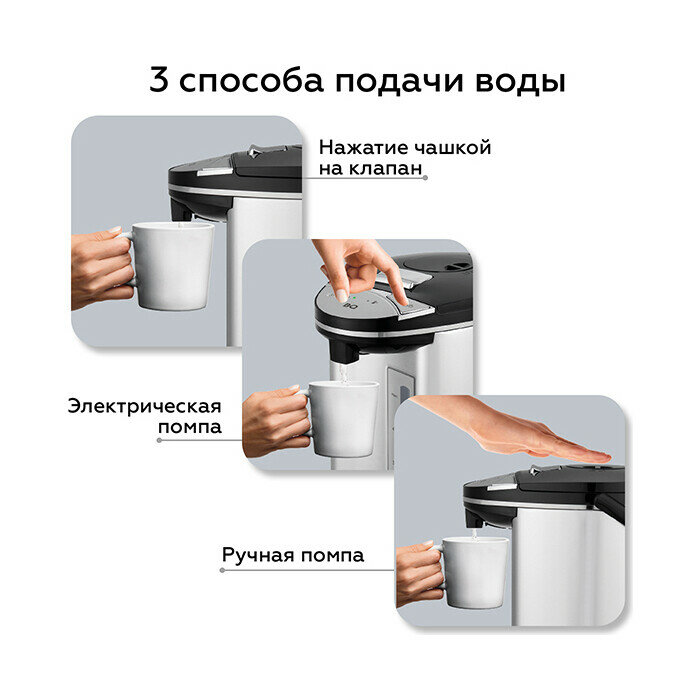 3 способа подачи воды

Нажатие чашкой на клапан

Электрическая помпа

Ручная помпа