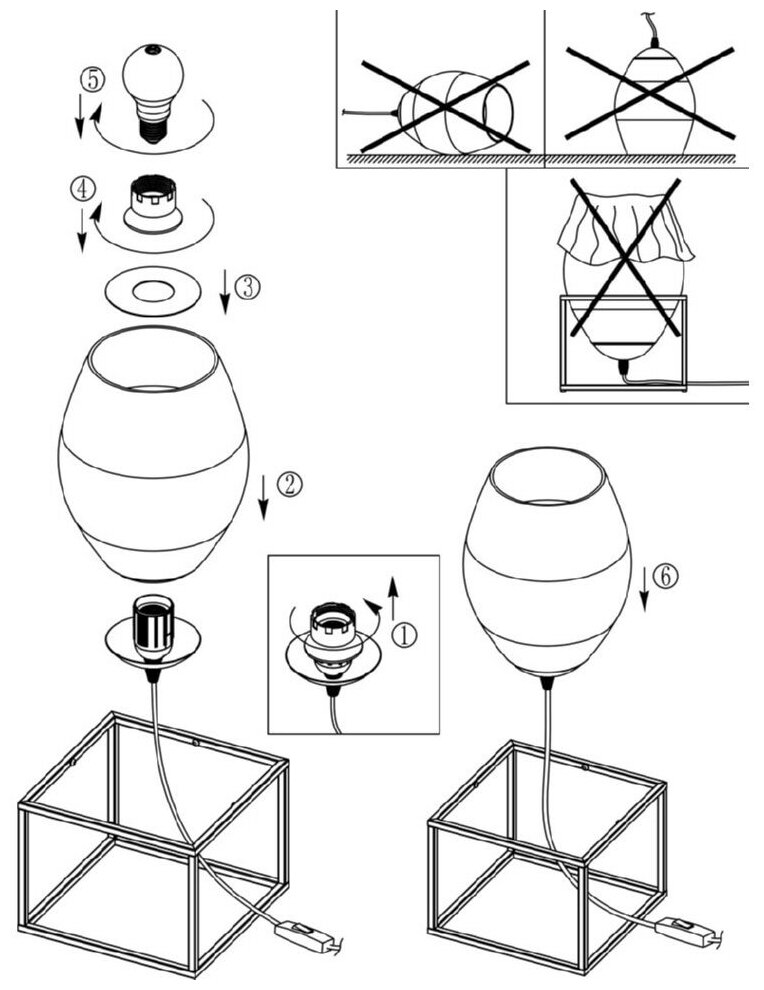 ⑤
④
③
②
①
⑥