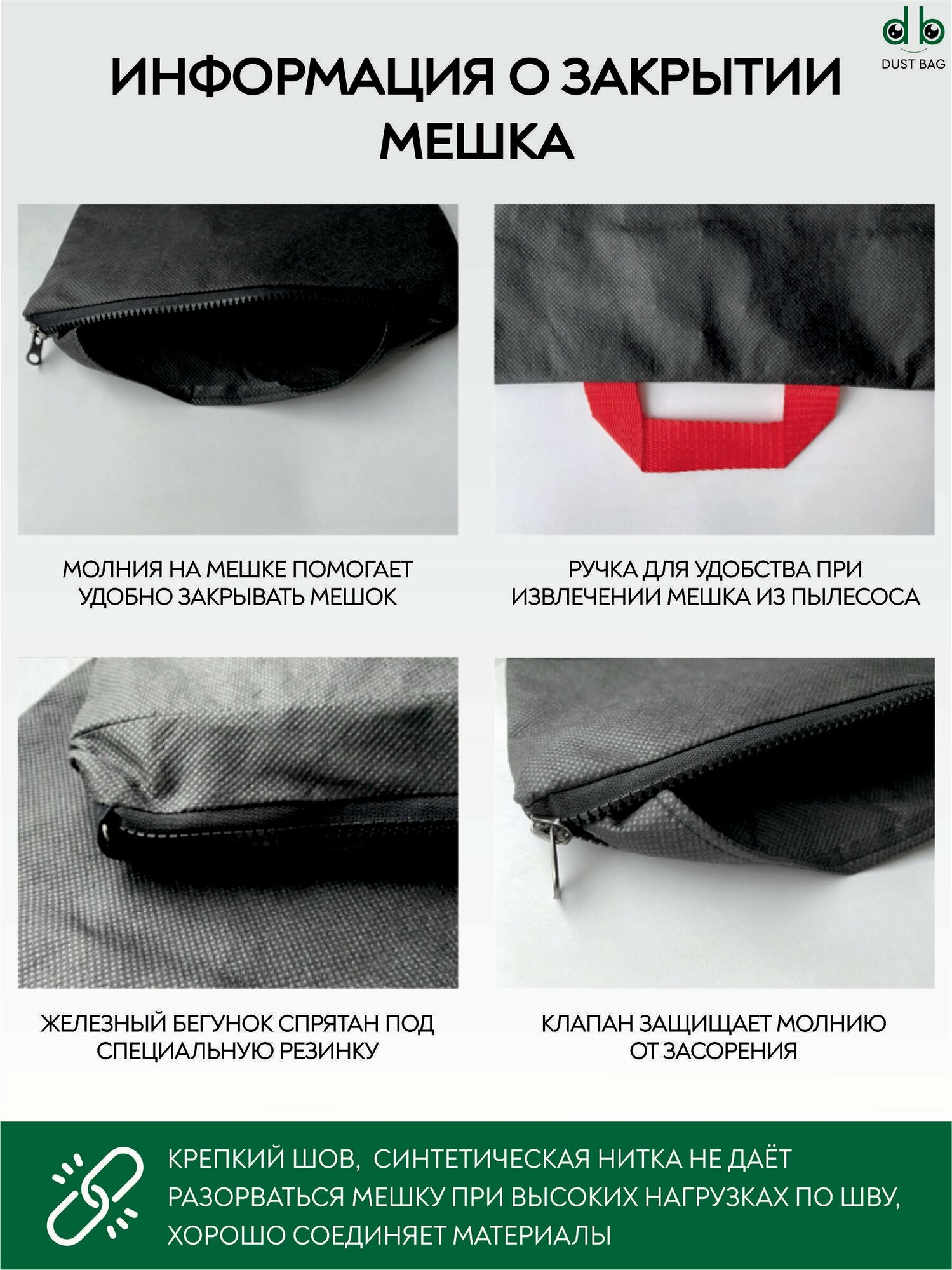 db
DUST BAG

ИНФОРМАЦИЯ О ЗАКРЫТИИ МЕШКА

МОЛНИЯ НА МЕШКЕ ПОМОГАЕТ УДОБНО ЗАКРЫВАТЬ МЕШОК

РУЧКА ДЛЯ УДОБСТВА ПРИ ИЗВЛЕЧЕНИИ МЕШКА ИЗ ПЫЛЕСОСА

ЖЕЛЕЗНЫЙ БЕГУНОК СПРЯТАН ПОД СПЕЦИАЛЬНУЮ РЕЗИНКУ

КЛАПАН ЗАЩИЩАЕТ МОЛНИЮ ОТ ЗАСОРЕНИЯ

КРЕПКИЙ ШОВ, СИНТЕТИЧЕСКАЯ НИТКА НЕ ДАЁТ РАЗОРВАТЬСЯ МЕШКУ ПРИ ВЫСОКИХ НАГРУЗКАХ ПО ШВУ, ХОРОШО СОЕДИНЯЕТ МАТЕРИАЛЫ