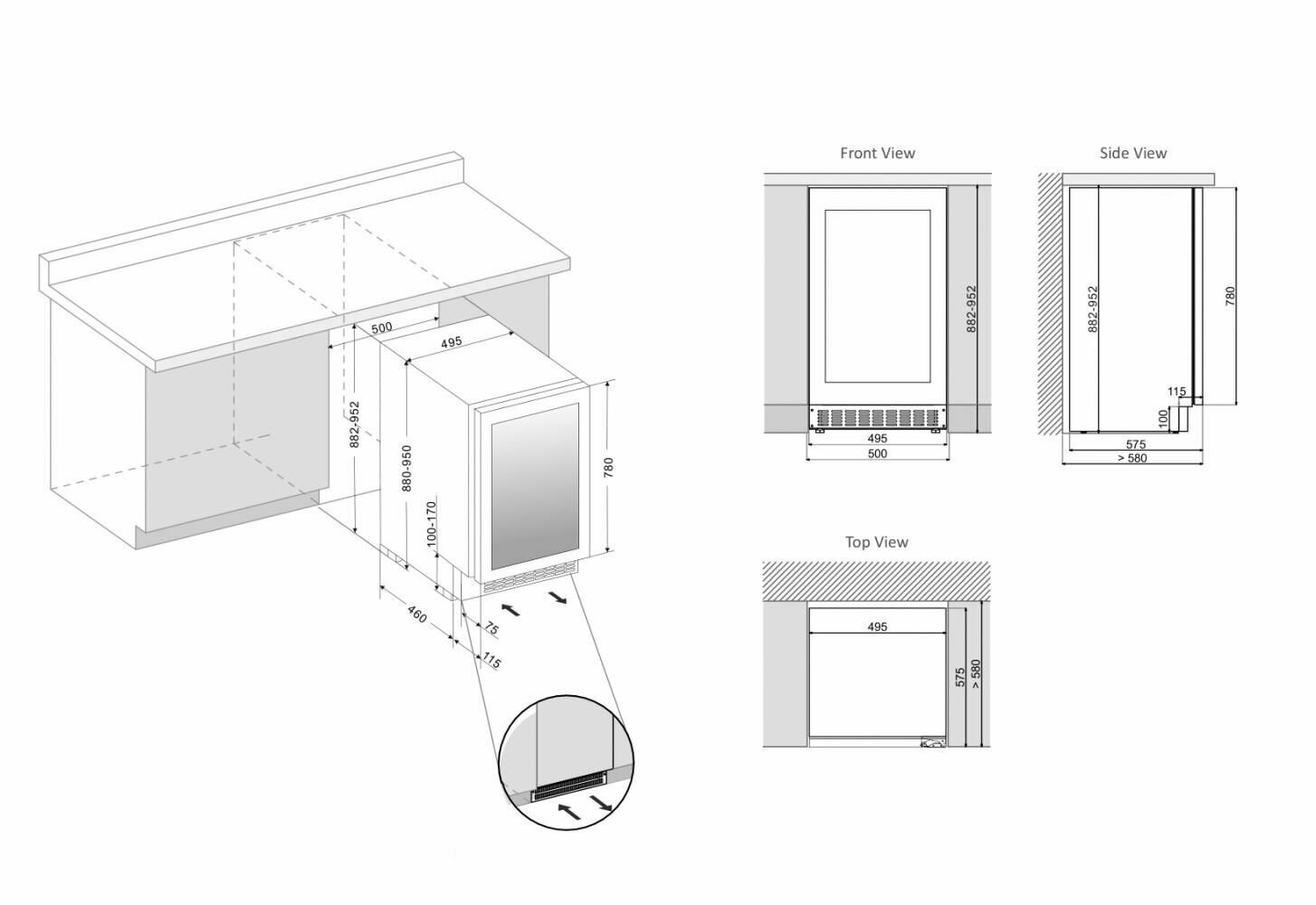 500
495
882-952
880-950
100-170
780
460
75
115

Front View
882-952
495
500

Side View
882-952
780
115
100
575
> 580

Top View
495
575
> 580