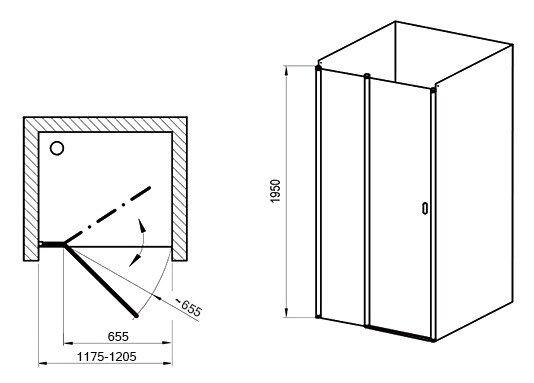 ~655

655

1175-1205

1950