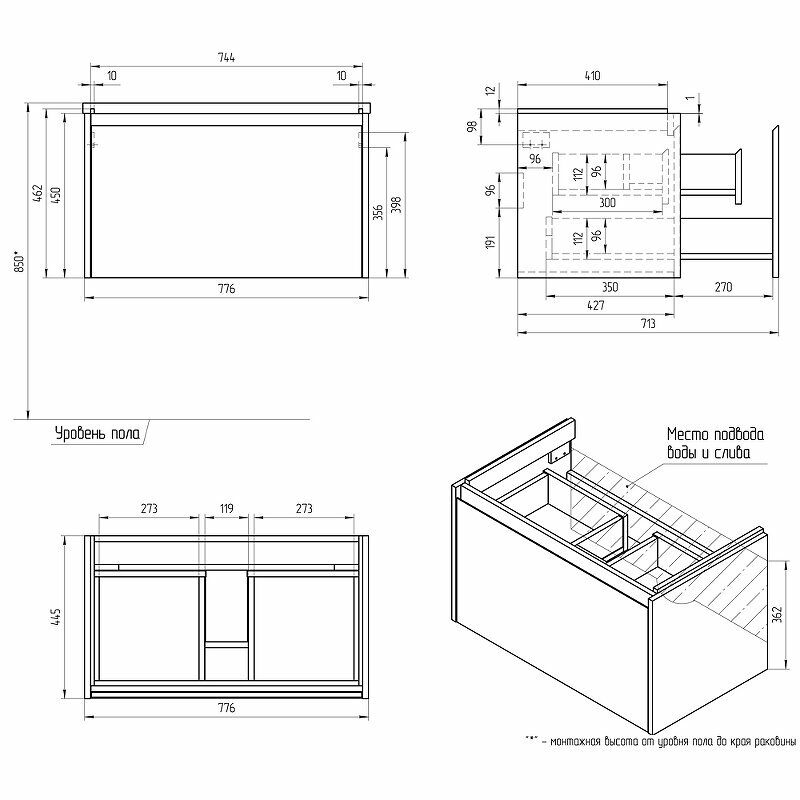 744
10
10
850*
462
450
356
398
776
Уровень пола
410
12
1
98
96
112
96
96
300
191
112
96
350
270
427
713
273
119
273
445
776
Место подвода воды и слива
362
"*" - монтажная высота от уровня пола до края раковины