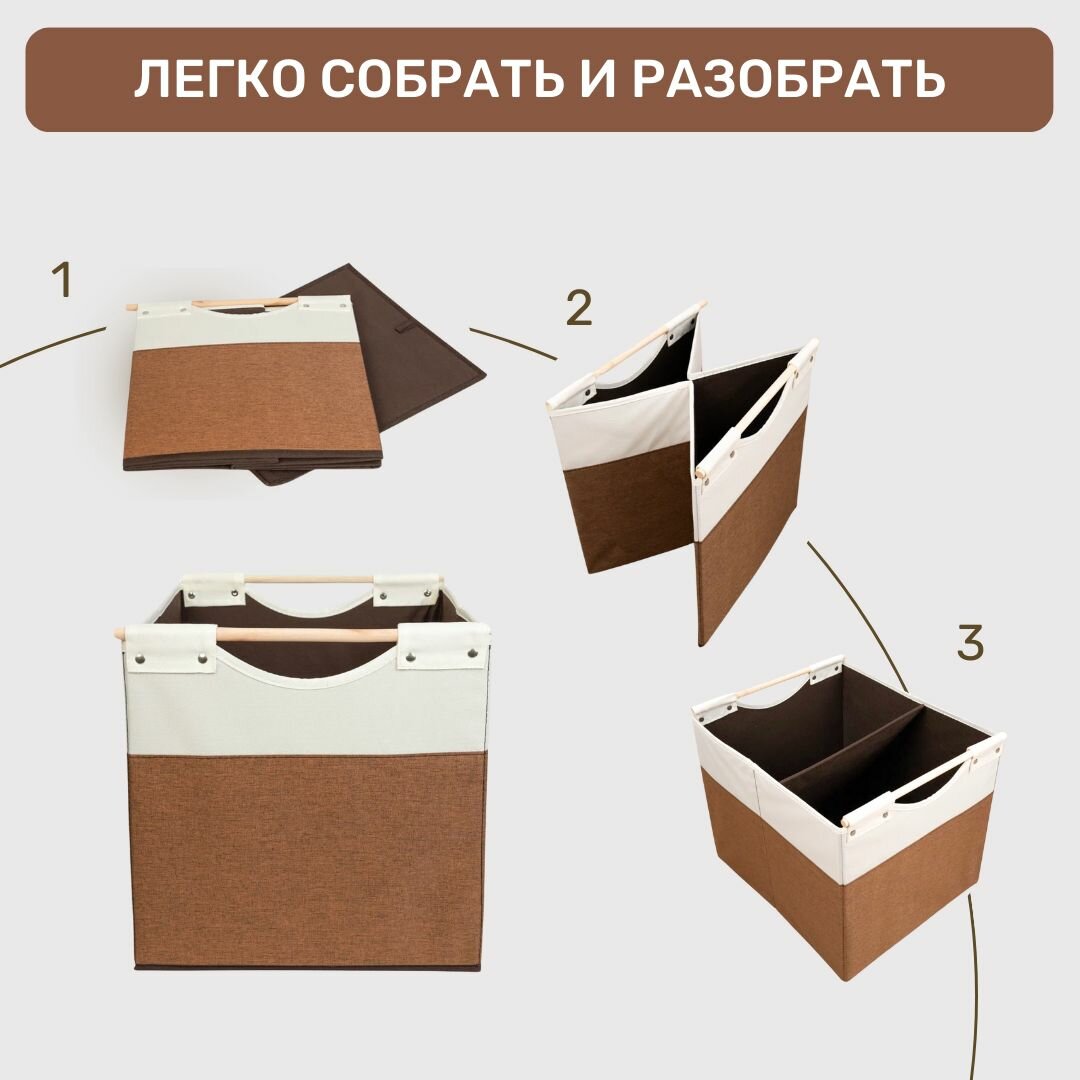 ЛЕГКО СОБРАТЬ И РАЗОБРАТЬ

1

2

3