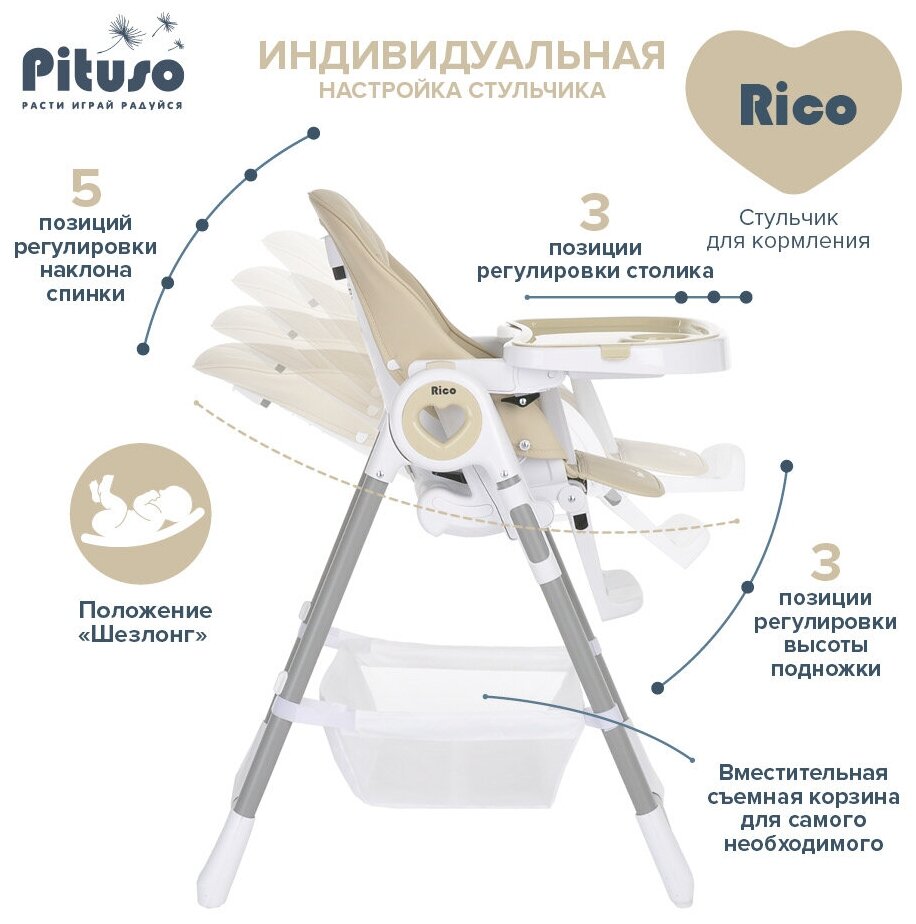 Pituso
РАСТИ ИГРАЙ РАДУЙСЯ

ИНДИВИДУАЛЬНАЯ
НАСТРОЙКА СТУЛЬЧИКА

Rico

Стульчик
для кормления

5
позиций регулировки наклона спинки

3
позиции регулировки столика

Rico

Положение «Шезлонг»

3
позиции регулировки высоты подножки

Вместительная съемная корзина для самого необходимого