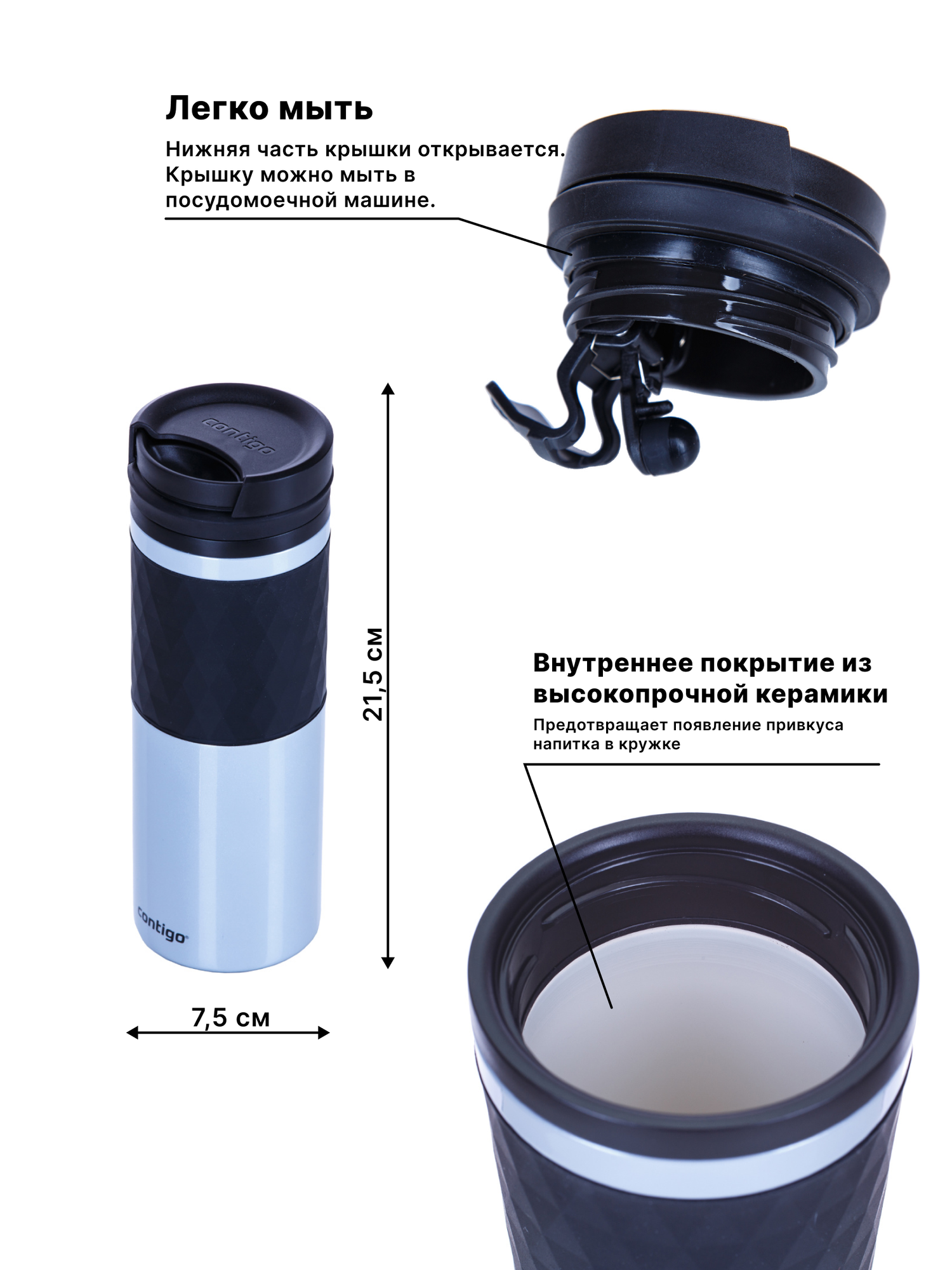 Легко мыть

Нижняя часть крышки открывается. Крышку можно мыть в посудомоечной машине.

contigo

contigo

21,5 см

7,5 см

Внутреннее покрытие из высокопрочной керамики

Предотвращает появление привкуса напитка в кружке