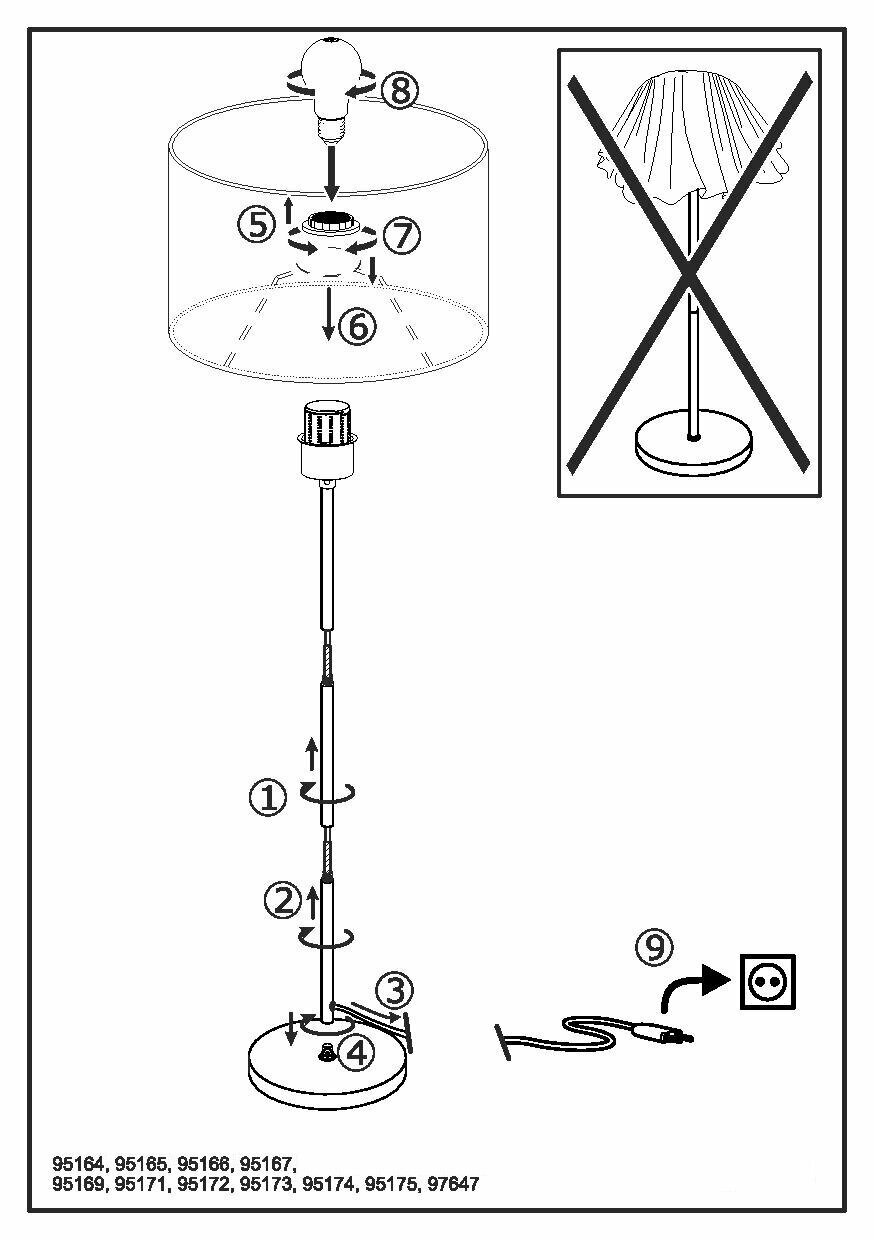 ⑧
⑤
⑦
⑥
①
②
③
④
⑨

95164, 95165, 95166, 95167,
95169, 95171, 95172, 95173, 95174, 95175, 97647