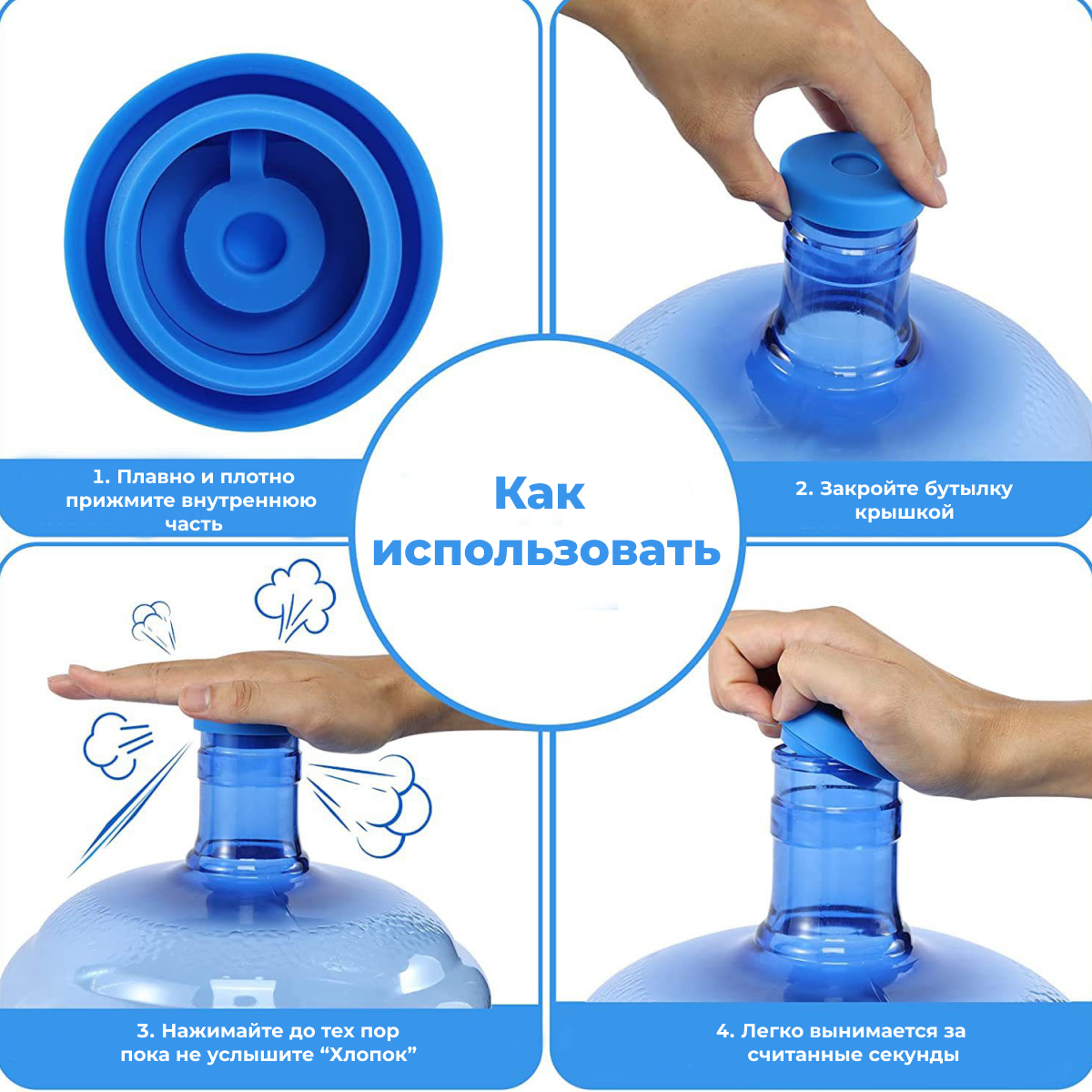 Как использовать

1. Плавно и плотно прижмите внутреннюю часть

2. Закройте бутылку крышкой

3. Нажимайте до тех пор пока не услышите “Хлопок”

4. Легко вынимается за считанные секунды