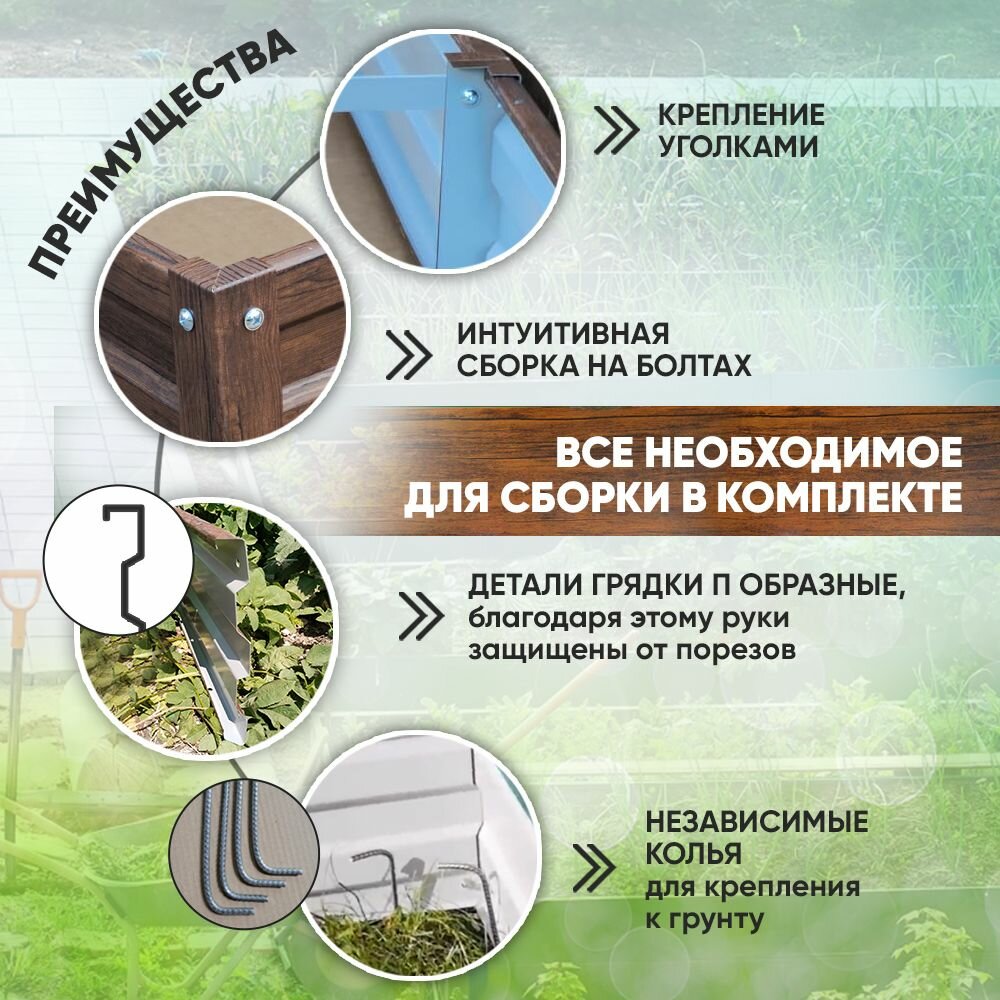 ПРЕИМУЩЕСТВА

КРЕПЛЕНИЕ УГОЛКАМИ

ИНТУИТИВНАЯ СБОРКА НА БОЛТАХ

ВСЕ НЕОБХОДИМОЕ ДЛЯ СБОРКИ В КОМПЛЕКТЕ

ДЕТАЛИ ГРЯДКИ П ОБРАЗНЫЕ, благодаря этому руки защищены от порезов

НЕЗАВИСИМЫЕ КОЛЬЯ для крепления к грунту