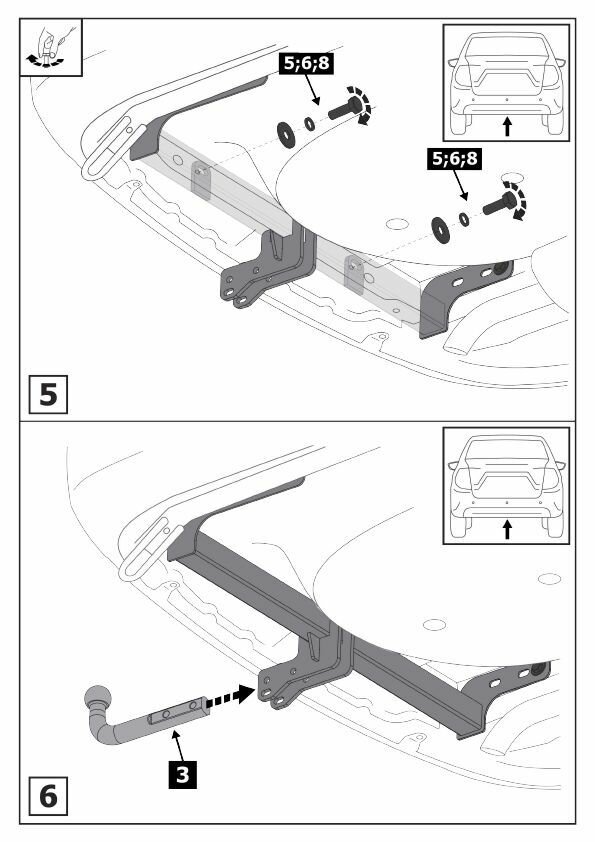 5;6;8

5;6;8

5

3

6