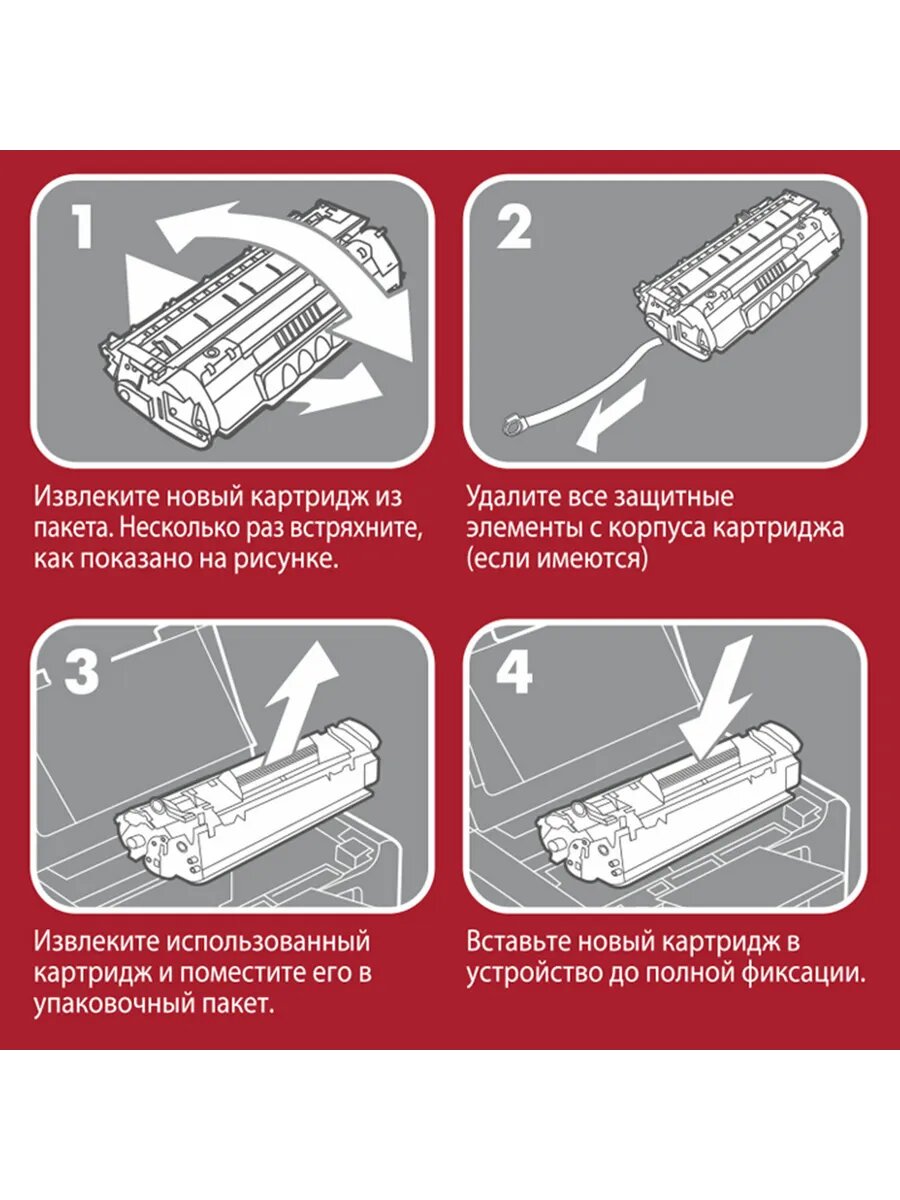 1

Извлеките новый картридж из пакета. Несколько раз встряхните, как показано на рисунке.

2

Удалите все защитные элементы с корпуса картриджа (если имеются)

3

Извлеките использованный картридж и поместите его в упаковочный пакет.

4

Вставьте новый картридж в устройство до полной фиксации.