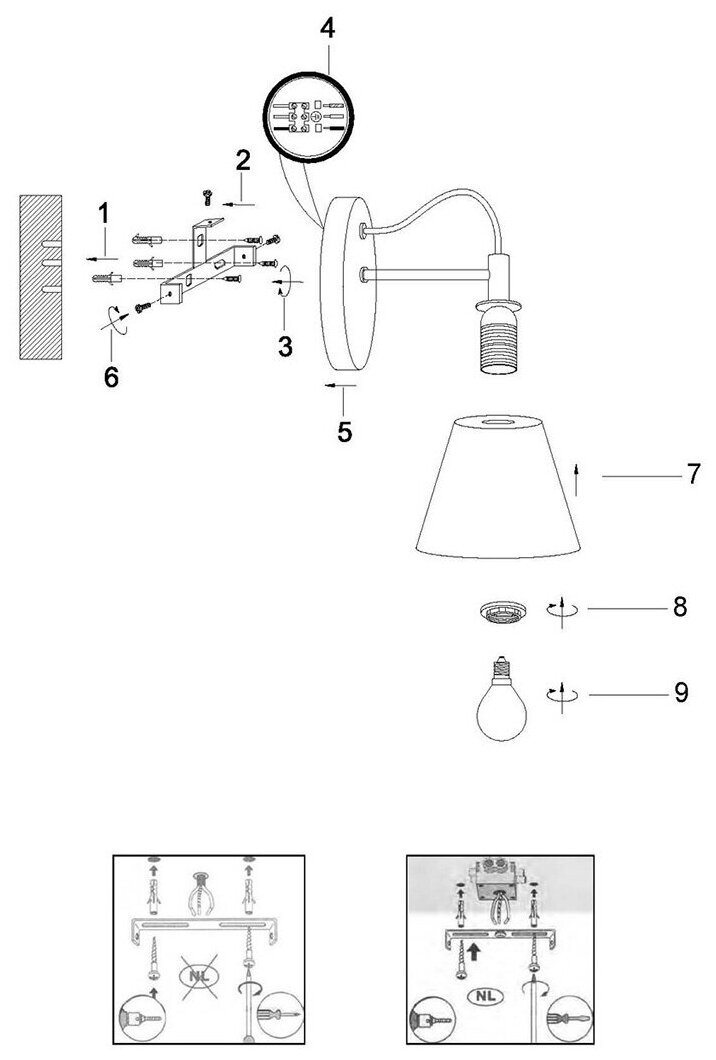 4
2
1
3
6
5
7
8
9
NL
NL