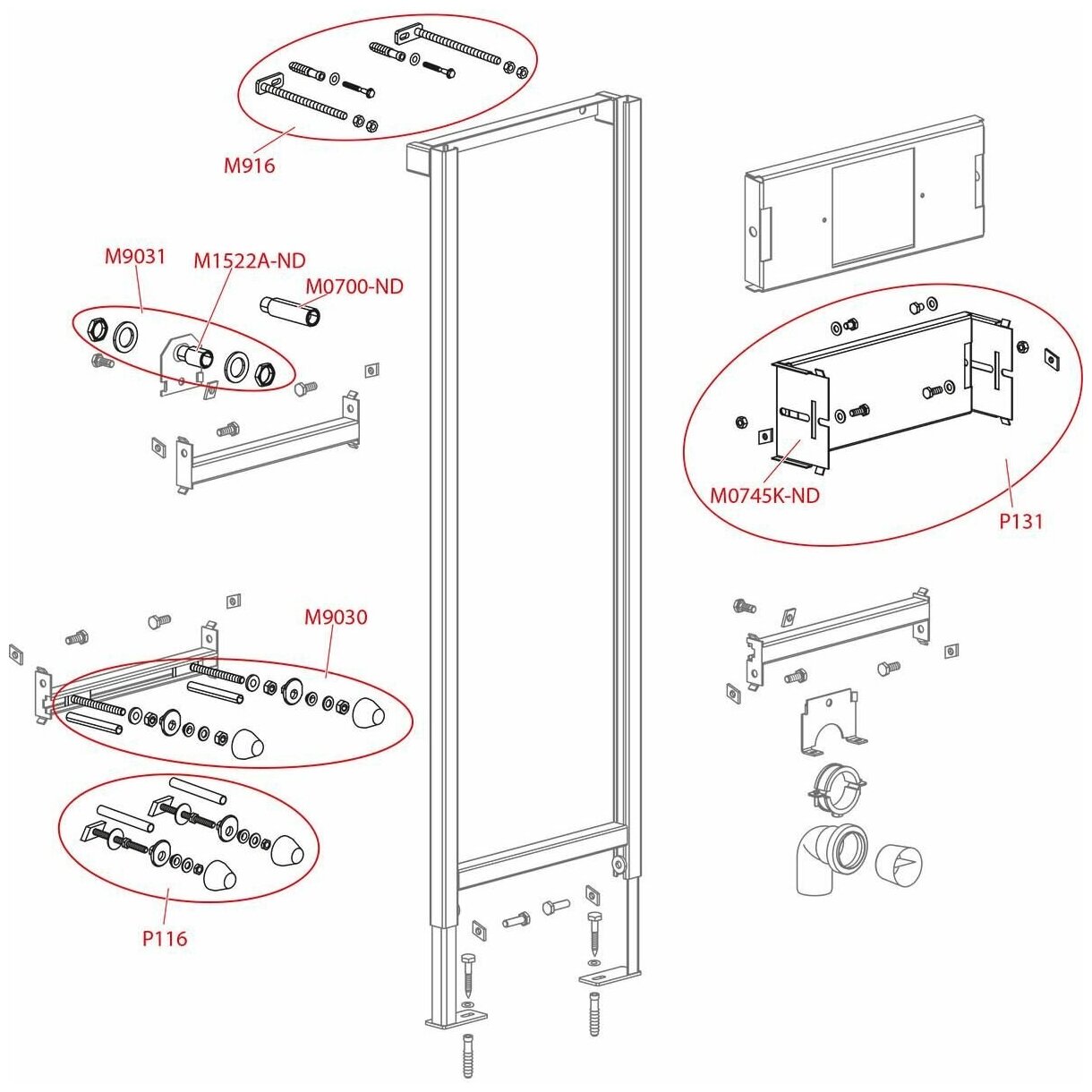 M916

M9031

M1522A-ND

M0700-ND

M0745K-ND

P131

M9030

P116