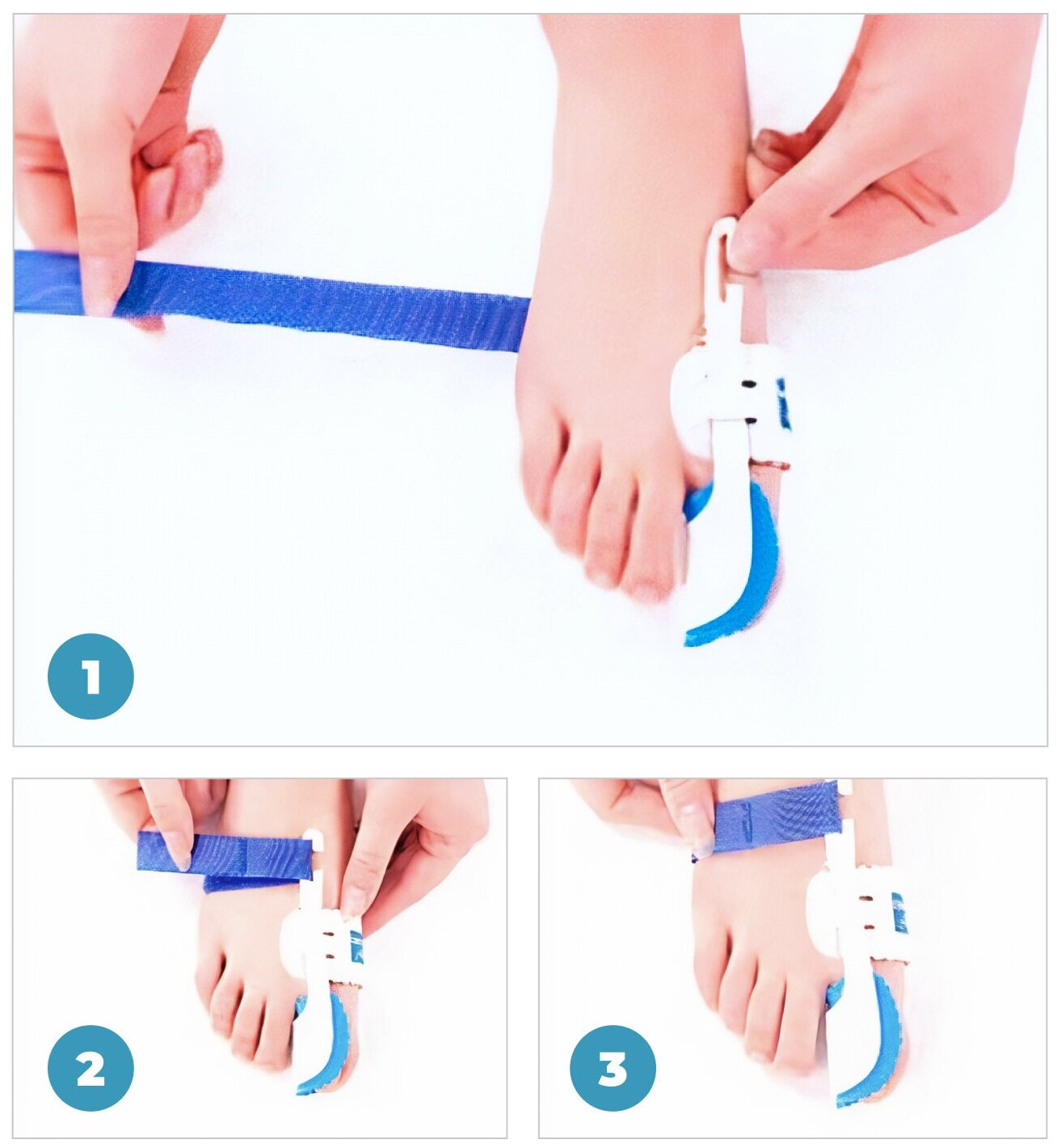 1

2

3