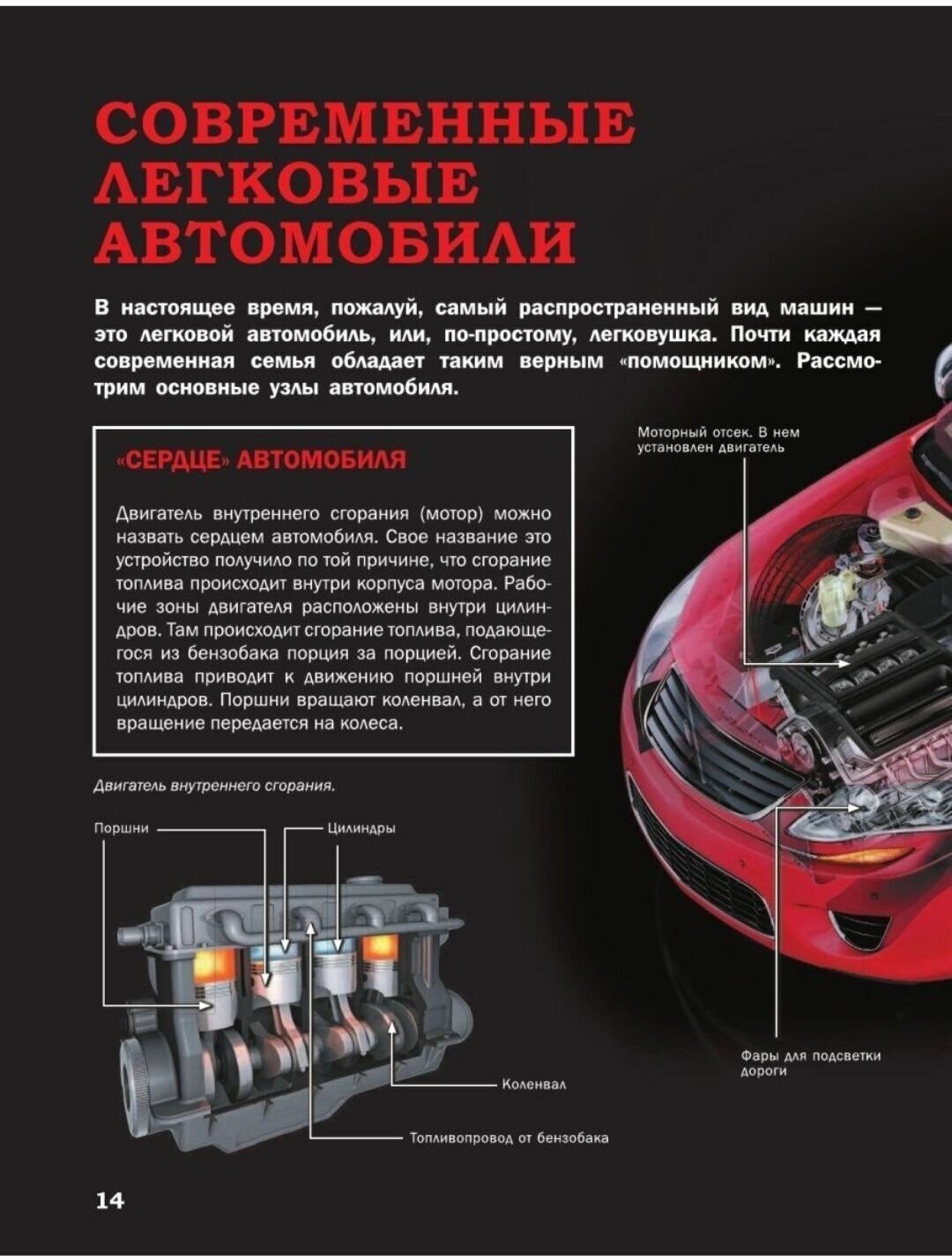 СОВРЕМЕННЫЕ ЛЕГКОВЫЕ АВТОМОБИЛИ

В настоящее время, пожалуй, самый распространенный вид машин — это легковой автомобиль, или, по-простому, легковушка. Почти каждая современная семья обладает таким верным «помощником». Рассмотрим основные узлы автомобиля.

«СЕРДЦЕ» АВТОМОБИЛЯ

Двигатель внутреннего сгорания (мотор) можно назвать сердцем автомобиля. Свое название это устройство получило по той причине, что сгорание топлива происходит внутри корпуса мотора. Рабочие зоны двигателя расположены внутри цилиндров. Там происходит сгорание топлива, подающегося из бензобака порция за порцией. Сгорание топлива приводит к движению поршней внутри цилиндров. Поршни вращают коленвал, а от него вращение передается на колеса.

Моторный отсек. В нем установлен двигатель

Двигатель внутреннего сгорания.

Поршни

Цилиндры

Коленвал

Топливопровод от бензобака

Фары для подсветки дороги

14