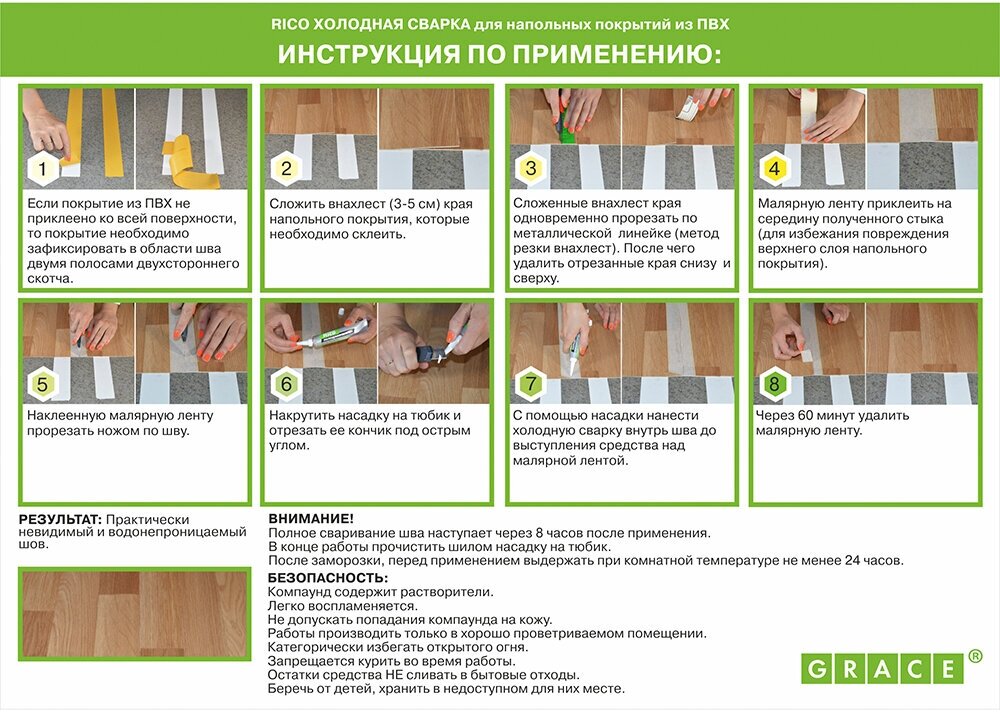 RICO ХОЛОДНАЯ СВАРКА для напольных покрытий из ПВХ

ИНСТРУКЦИЯ ПО ПРИМЕНЕНИЮ:

1

Если покрытие из ПВХ не приклеено ко всей поверхности, то покрытие необходимо зафиксировать в области шва двумя полосами двухстороннего скотча.

2

Сложить внахлест (3-5 см) края напольного покрытия, которые необходимо склеить.

3

Сложенные внахлест края одновременно прорезать по металлической линейке (метод резки внахлест). После чего удалить отрезанные края снизу и сверху.

4

Малярную ленту приклеить на середину полученного стыка (для избежания повреждения верхнего слоя напольного покрытия).

5

Наклеенную малярную ленту прорезать ножом по шву.

6

Накрутить насадку на тюбик и отрезать ее кончик под острым углом.

7

С помощью насадки нанести холодную сварку внутрь шва до выступления средства над малярной лентой.

8

Через 60 минут удалить малярную ленту.

РЕЗУЛЬТАТ: Практически невидимый и водонепроницаемый шов.

ВНИМАНИЕ!
Полное сваривание шва наступает через 8 часов после применения.
В конце работы прочистить шилом насадку на тюбик.
После заморозки, перед применением выдержать при комнатной температуре не менее 24 часов.

БЕЗОПАСНОСТЬ:
Компаунд содержит растворители.
Легко воспламеняется.
Не допускать попадания компаунда на кожу.
Работы производить только в хорошо проветриваемом помещении.
Категорически избегать открытого огня.
Запрещается курить во время работы.
Остатки средства НЕ сливать в бытовые отходы.
Беречь от детей, хранить в недоступном для них месте.

GRACE ®